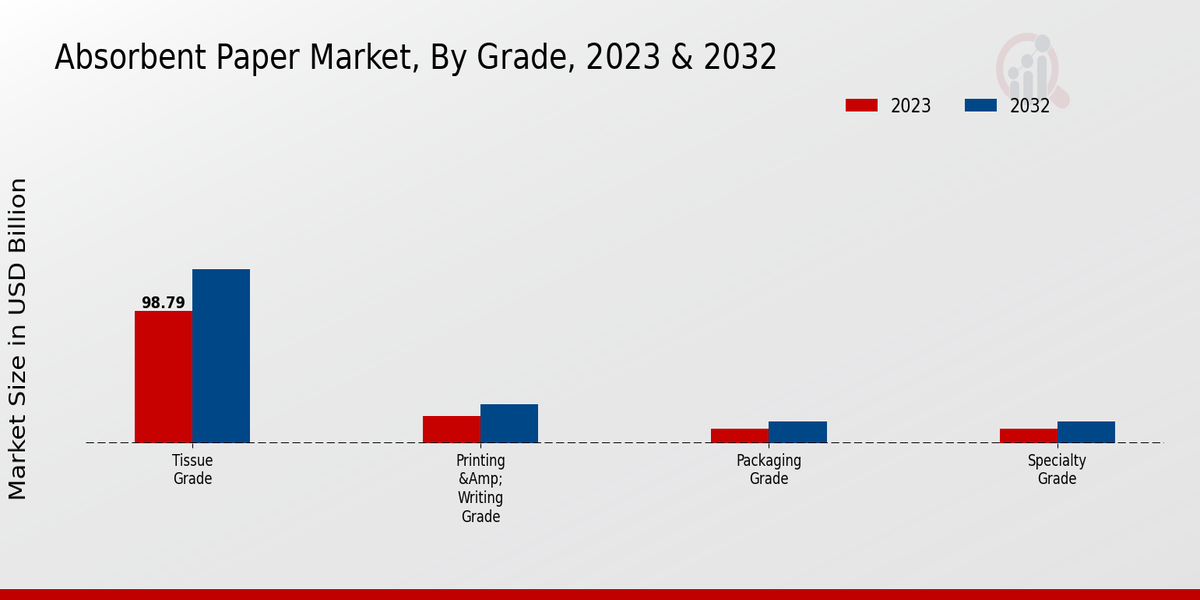 Absorbent Paper Market, By Grade, 2023 & 2032

2023
2032

Market Size in USD Billion

98.79

Tissue Grade

Printing &Amp; Writing Grade

Packaging Grade

Specialty Grade