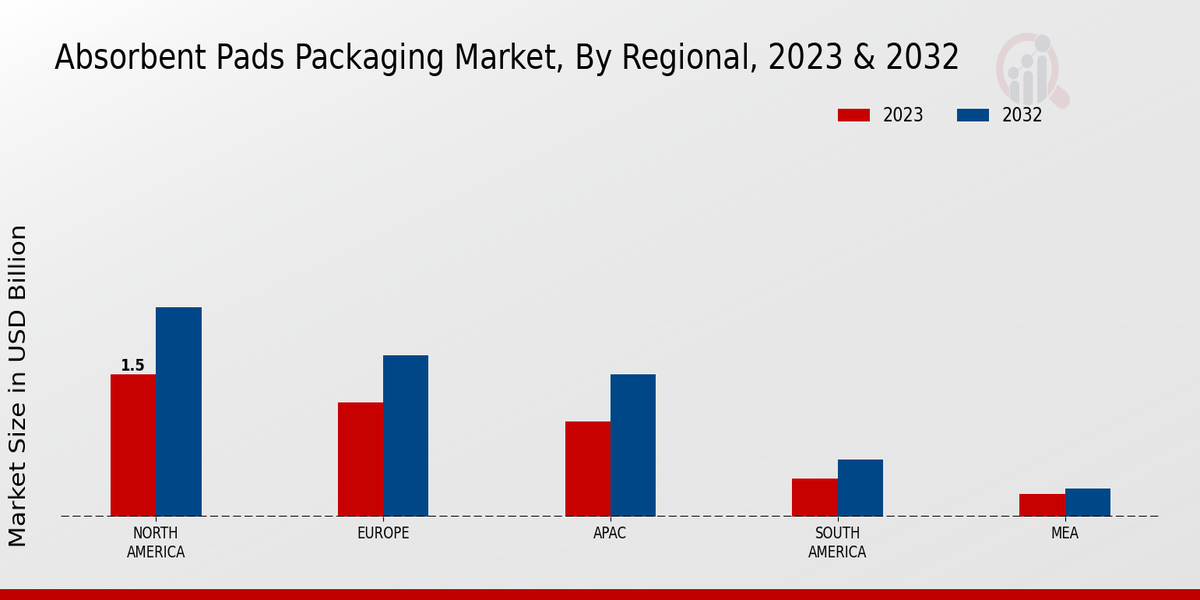 Absorbent Pads Packaging Market, By Regional, 2023 & 2032

2023
2032

Market Size in USD Billion

1.5

NORTH AMERICA
EUROPE
APAC
SOUTH AMERICA
MEA