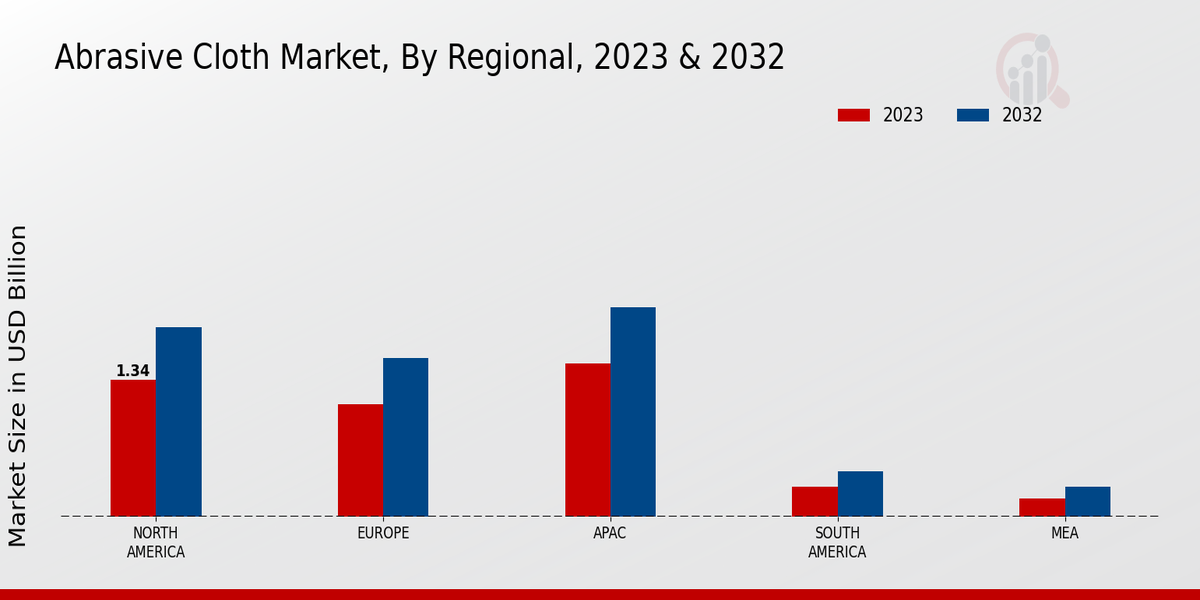 Abrasive Cloth Market, By Regional, 2023 & 2032

2023
2032

Market Size in USD Billion

1.34

NORTH AMERICA
EUROPE
APAC
SOUTH AMERICA
MEA