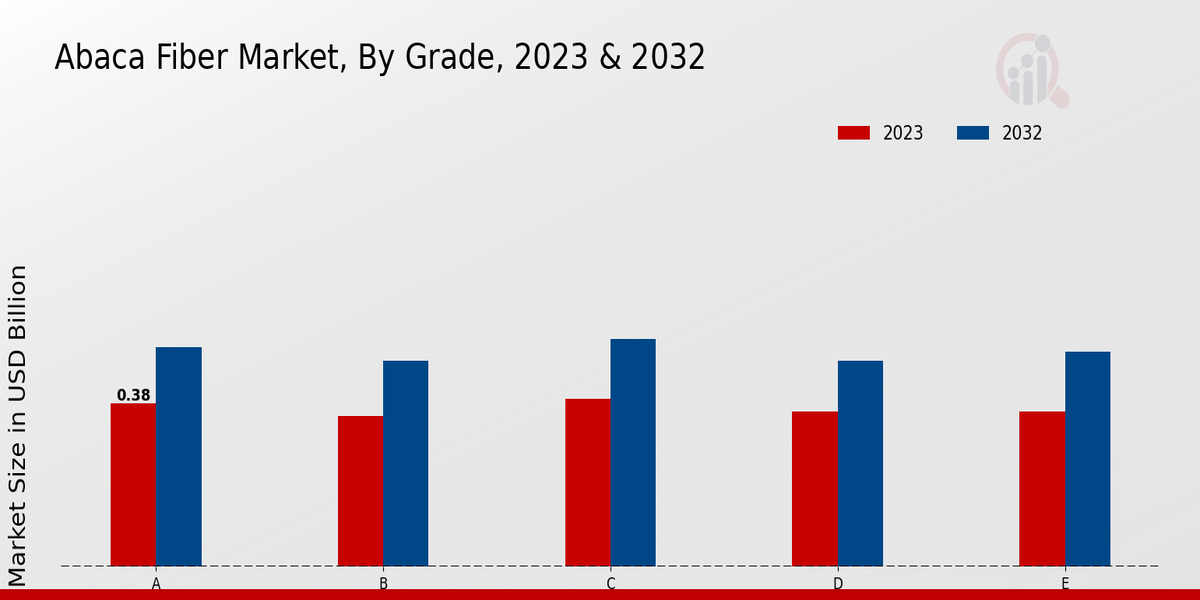 Abaca Fiber Market, By Grade, 2023 & 2032

2023
2032

Market Size in USD Billion

0.38

A
B
C
D
E