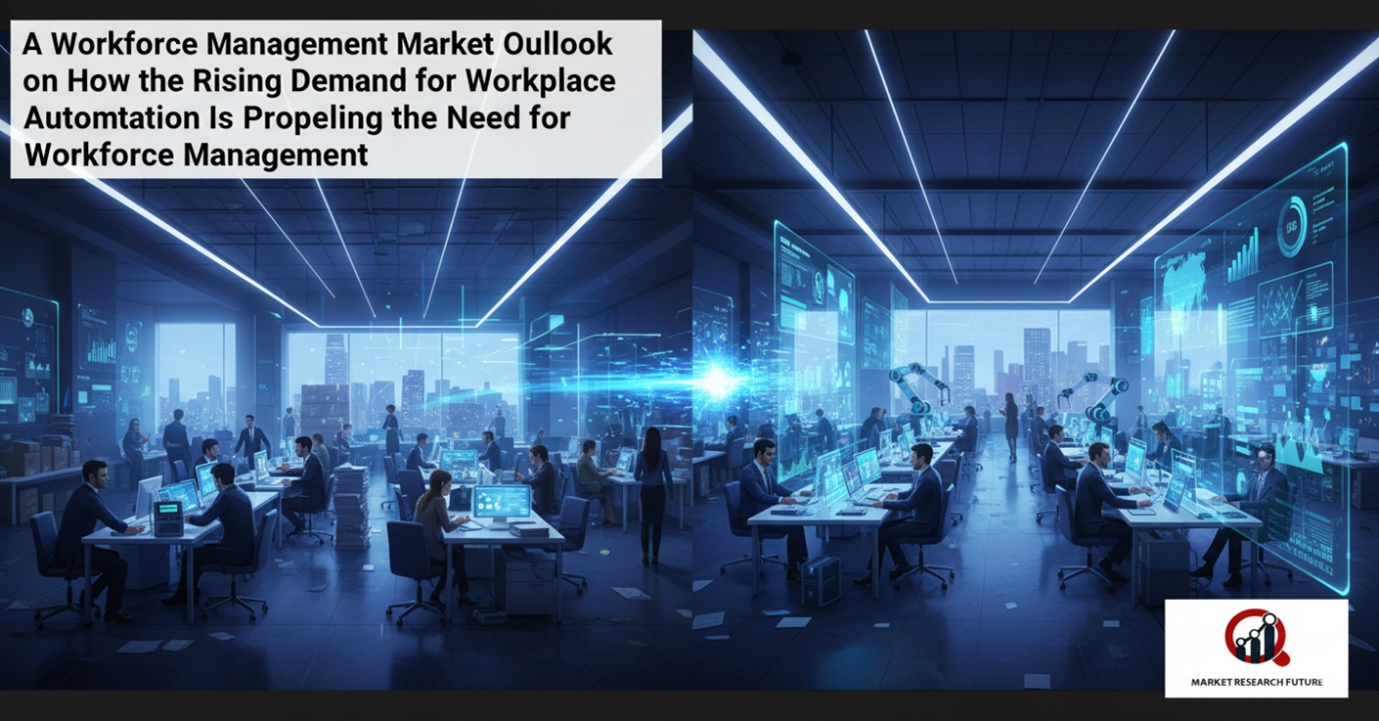 A Workforce Management Market Oullook on How the Rising Demand for Workplace Automtation Is Propeling the Need for Workforce Management

MARKET RESEARCH FUTURE