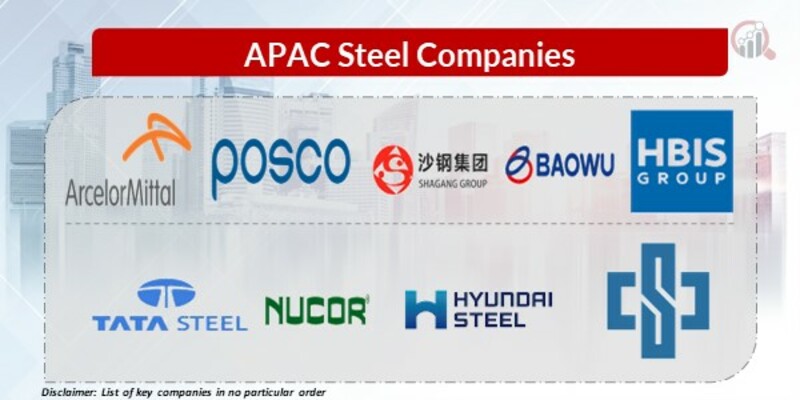 APAC Steel Companies

ArcelorMittal

posco

沙钢集团
SHAGANG GROUP

BAOWU

HBIS GROUP

TATA STEEL

NUCOR

HYUNDAI STEEL

Disclaimer: List of key companies in no particular order