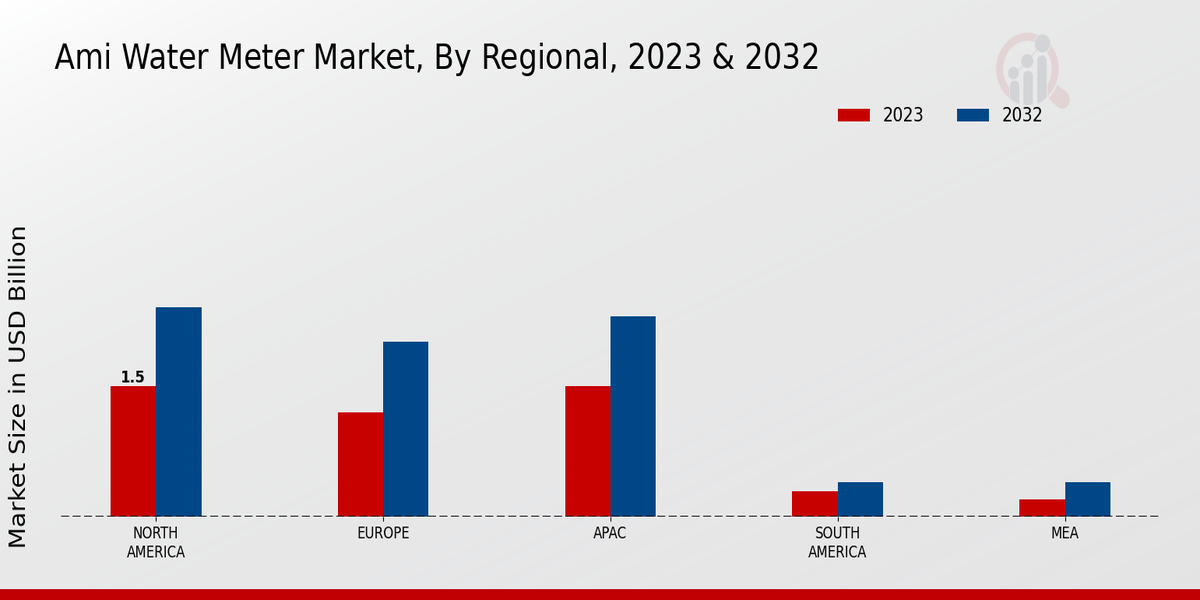 Ami Water Meter Market, By Regional, 2023 & 2032

2023 2032

Market Size in USD Billion

1.5

NORTH AMERICA

EUROPE

APAC

SOUTH AMERICA

MEA