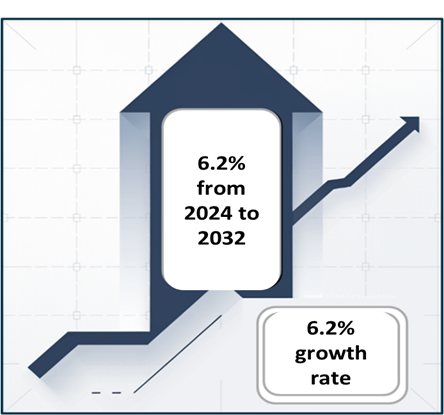 6.2% from 2024 to 2032

6.2% growth rate