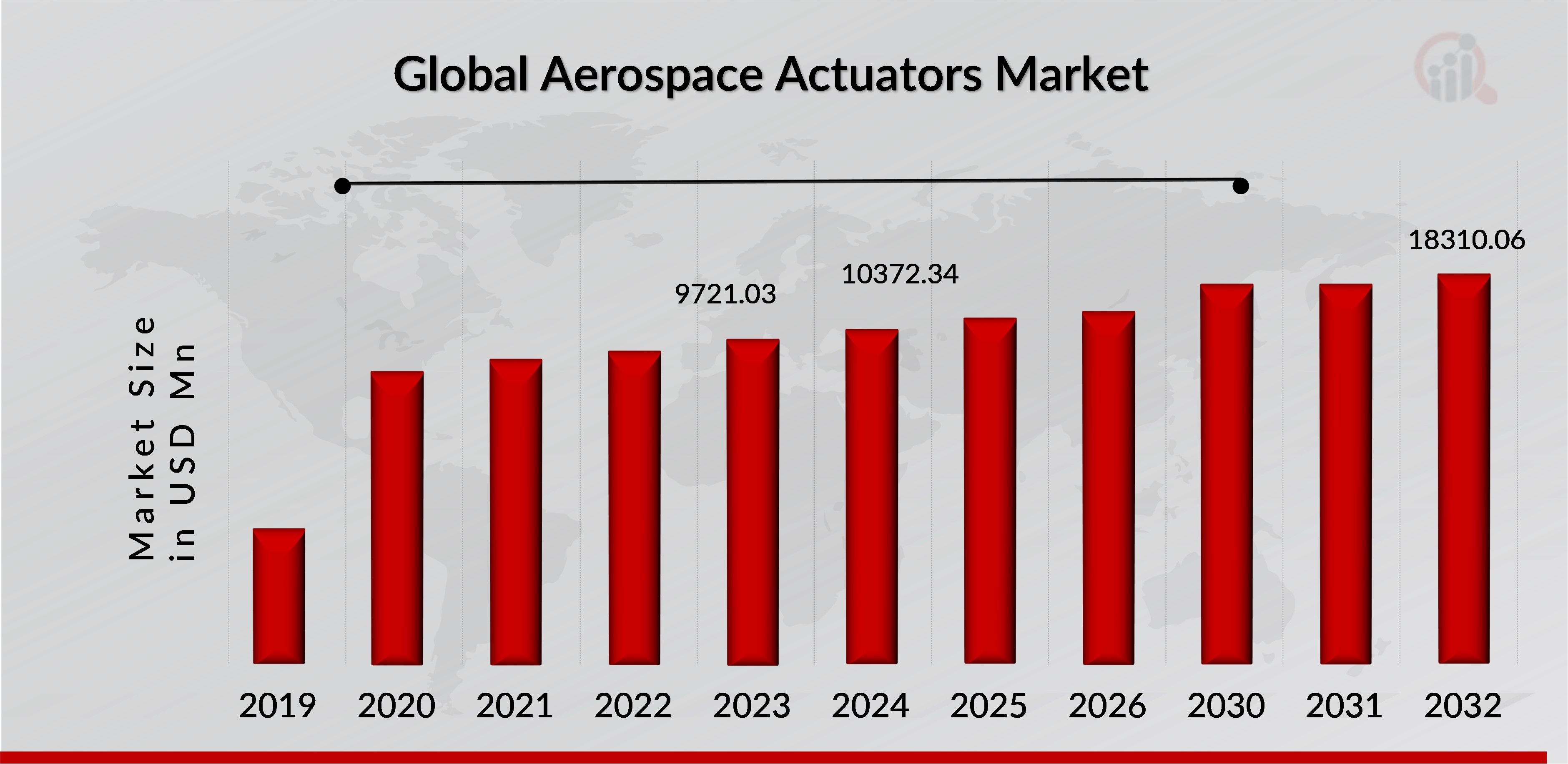 Global Aerospace Actuators Market

Market Size in USD Mn

9721.03

10372.34

18310.06

2019
2020
2021
2022
2023
2024
2025
2026
2030
2031
2032