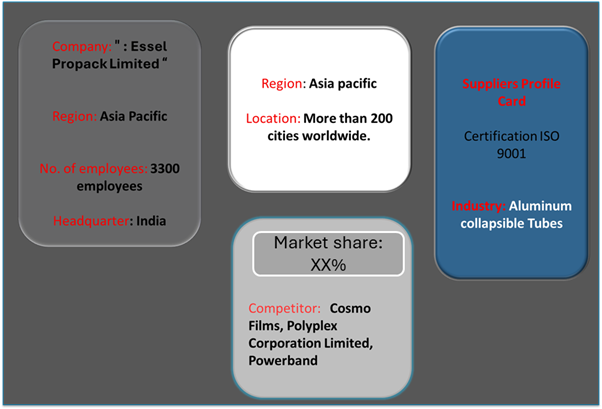 Company: " : Essel Propack Limited "

Region: Asia Pacific

No. of employees: 3300 employees

Headquarter: India

Region: Asia pacific

Location: More than 200 cities worldwide.

Market share: XX%

Competitor: Cosmo Films, Polyplex Corporation Limited, Powerband

Suppliers Profile Card

Certification ISO 9001

Industry: Aluminum collapsible Tubes