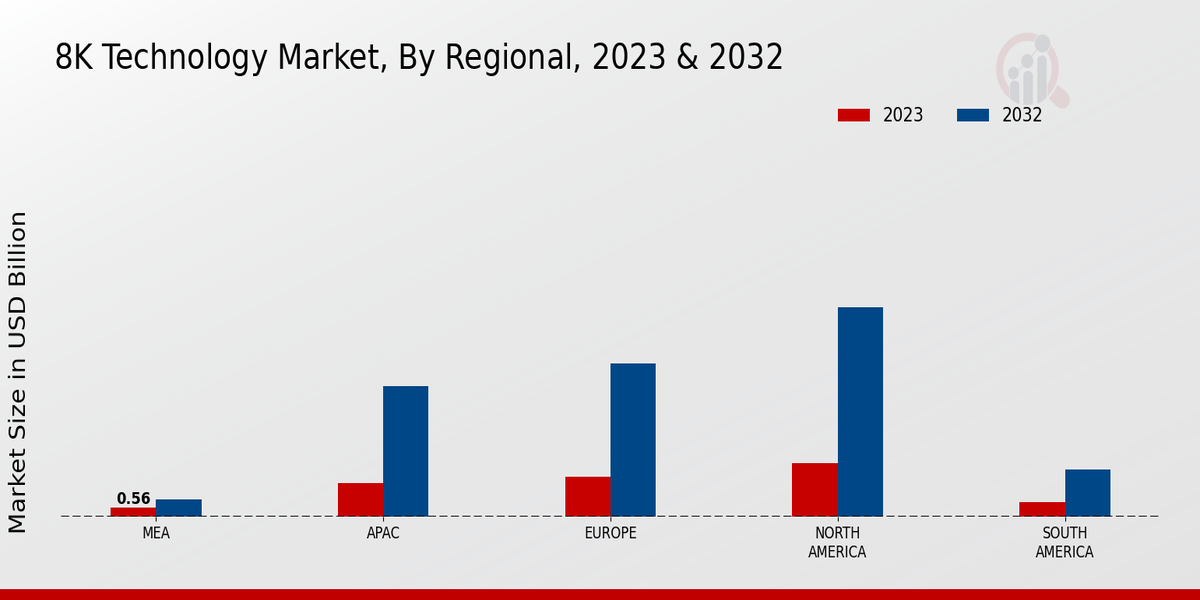 8K Technology Market, By Regional, 2023 & 2032

2023
2032

Market Size in USD Billion

0.56

MEA
APAC
EUROPE
NORTH AMERICA
SOUTH AMERICA