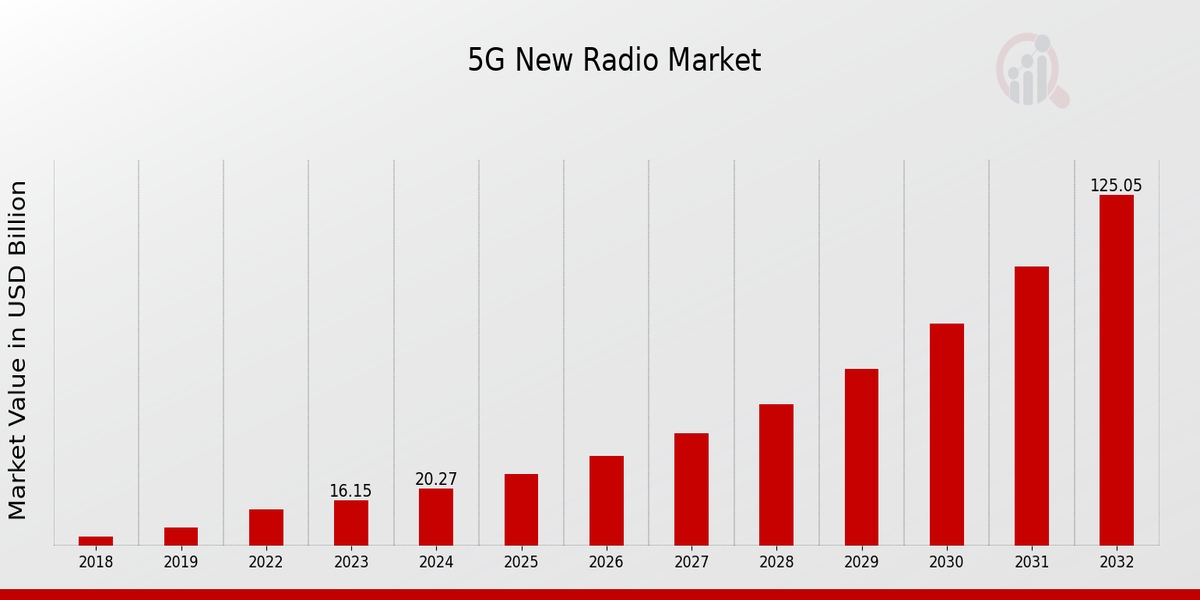 5G New Radio Market

Market Value in USD Billion

16.15
20.27
125.05

2018
2019
2022
2023
2024
2025
2026
2027
2028
2029
2030
2031
2032