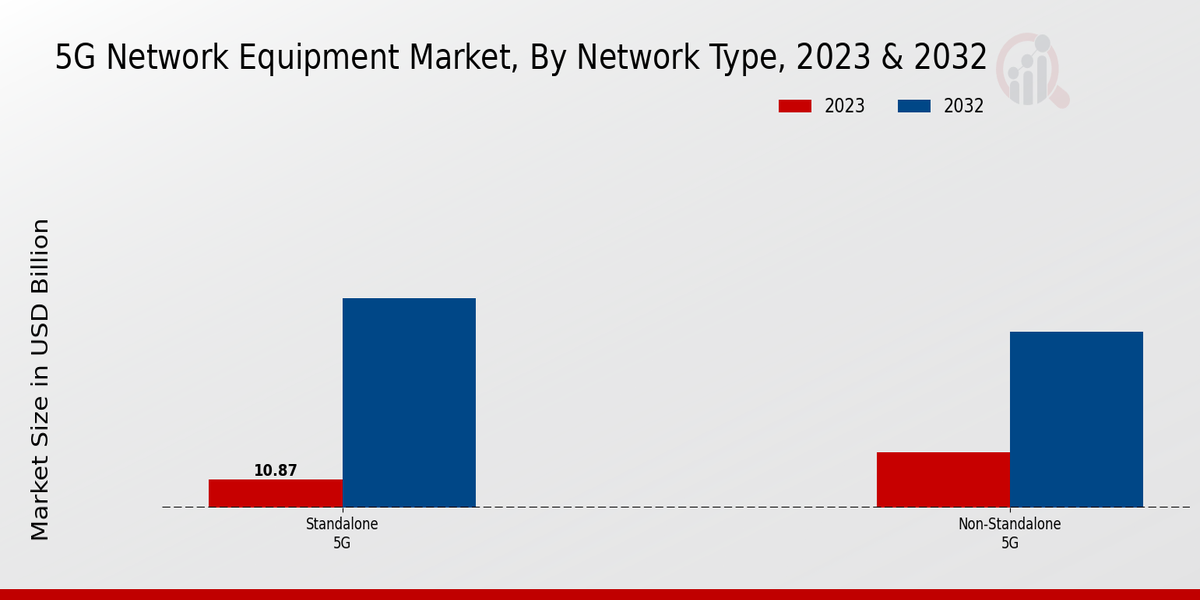 5G Network Equipment Market, By Network Type, 2023 & 2032

2023
2032

Market Size in USD Billion

10.87

Standalone 5G

Non-Standalone 5G