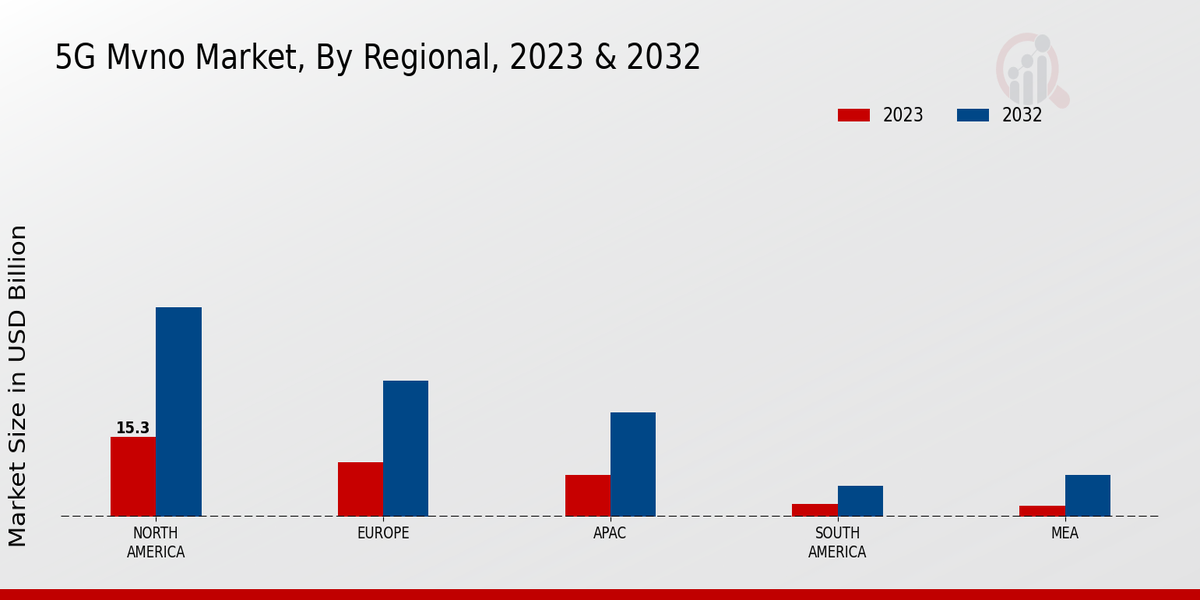 5G Mvno Market, By Regional, 2023 & 2032

2023 2032

Market Size in USD Billion

15.3

NORTH AMERICA

EUROPE

APAC

SOUTH AMERICA

MEA