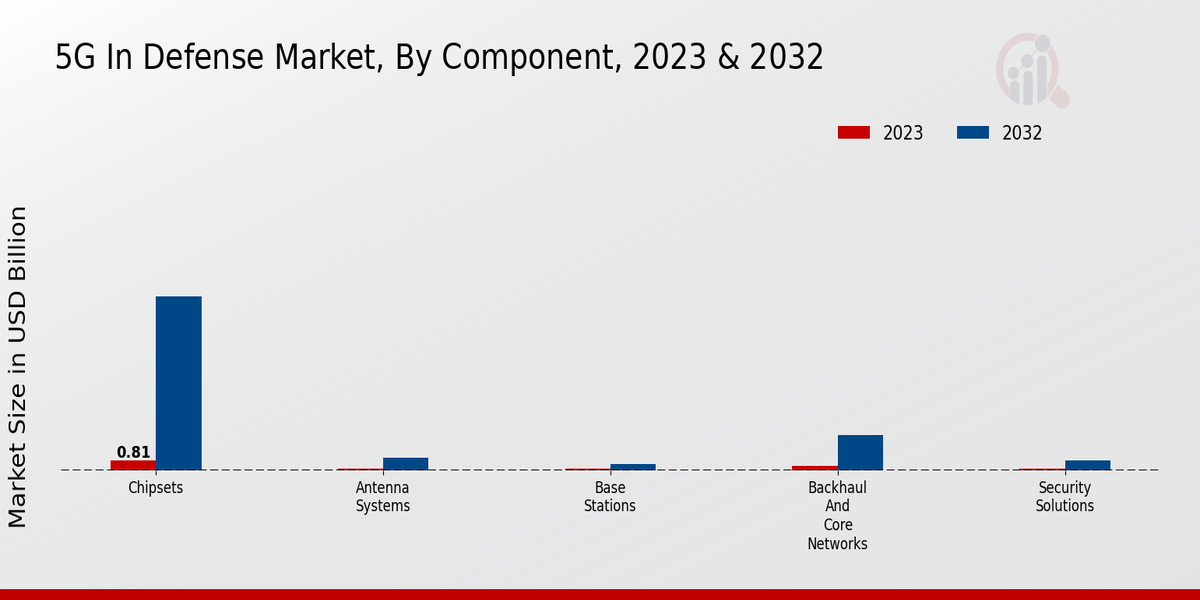 5G In Defense Market, By Component, 2023 & 2032

2023
2032

Market Size in USD Billion

0.81

Chipsets
Antenna Systems
Base Stations
Backhaul And Core Networks
Security Solutions