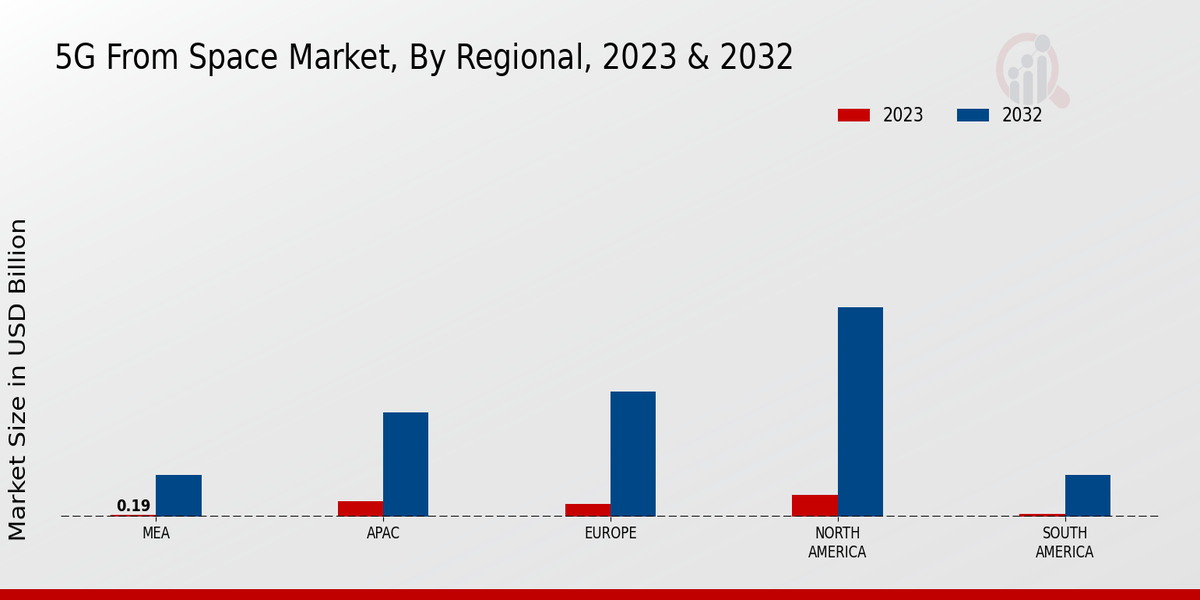 5G From Space Market, By Regional, 2023 & 2032

2023
2032

Market Size in USD Billion

0.19

MEA
APAC
EUROPE
NORTH AMERICA
SOUTH AMERICA