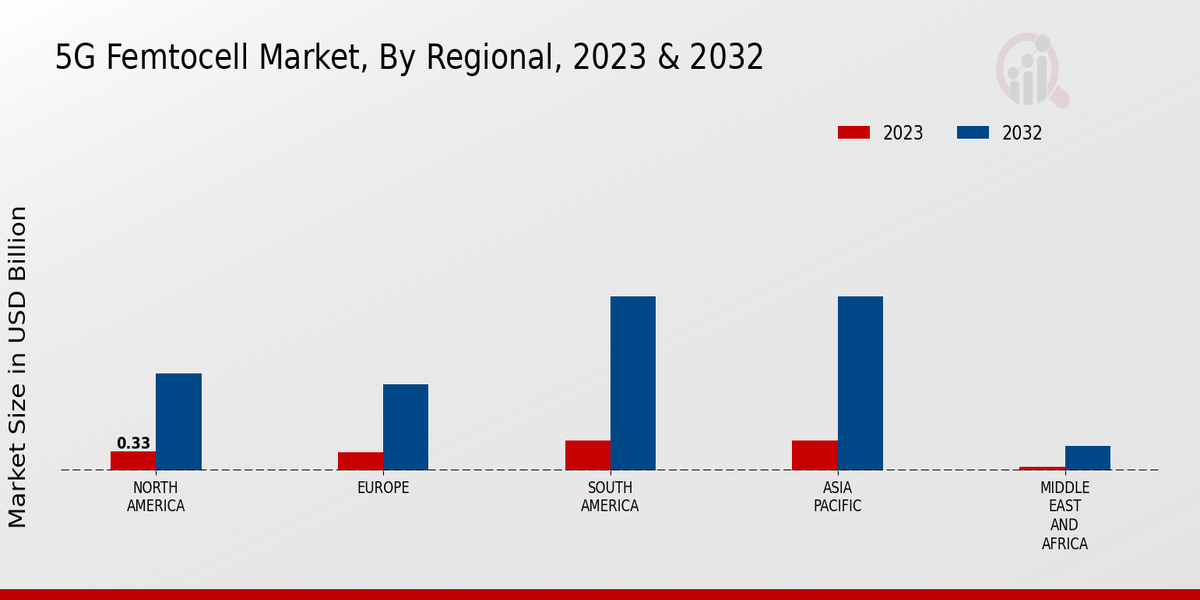 5G Femtocell Market, By Regional, 2023 & 2032

2023 2032

Market Size in USD Billion

0.33

NORTH AMERICA

EUROPE

SOUTH AMERICA

ASIA PACIFIC

MIDDLE EAST AND AFRICA