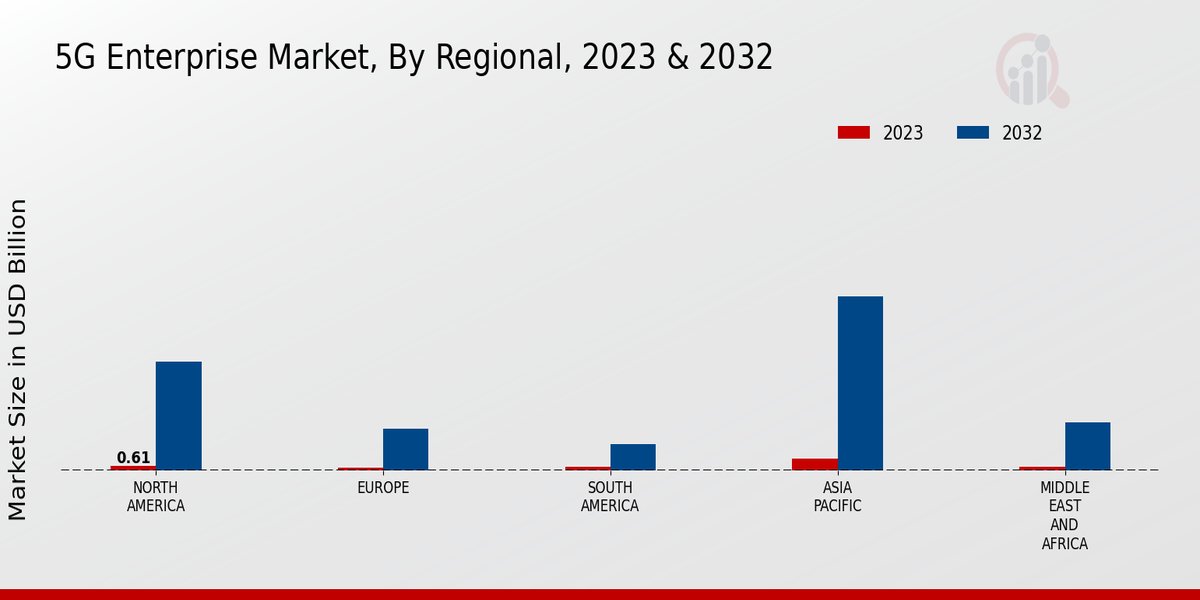 5G Enterprise Market, By Regional, 2023 & 2032

2023
2032

Market Size in USD Billion

0.61

NORTH AMERICA
EUROPE
SOUTH AMERICA
ASIA PACIFIC
MIDDLE EAST AND AFRICA