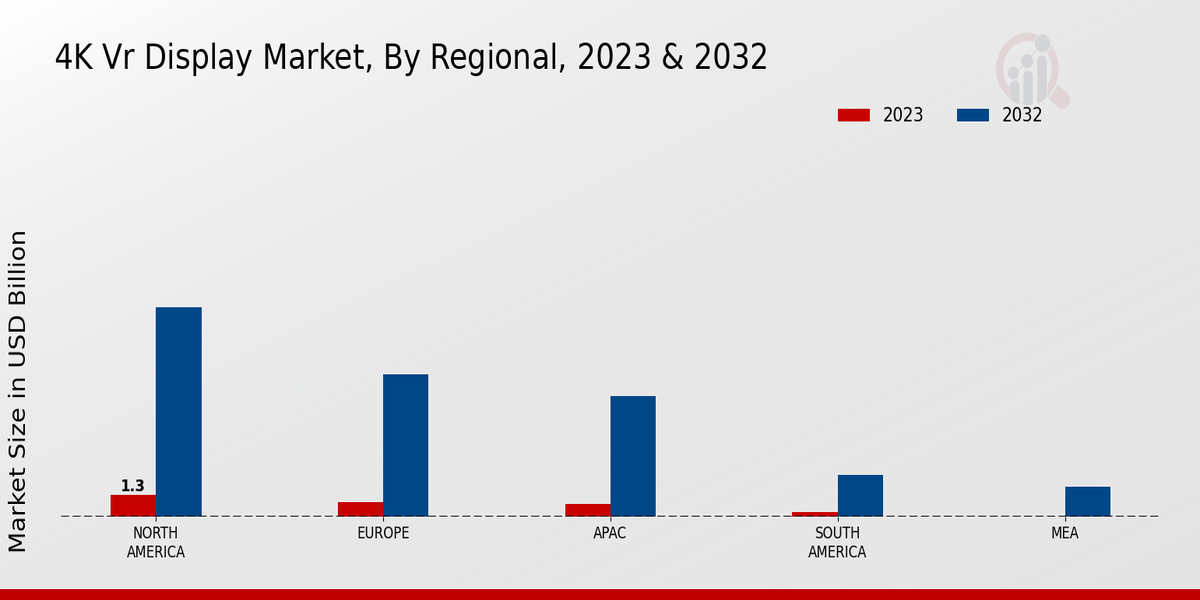 4K Vr Display Market, By Regional, 2023 & 2032

2023
2032

Market Size in USD Billion

1.3

NORTH AMERICA
EUROPE
APAC
SOUTH AMERICA
MEA