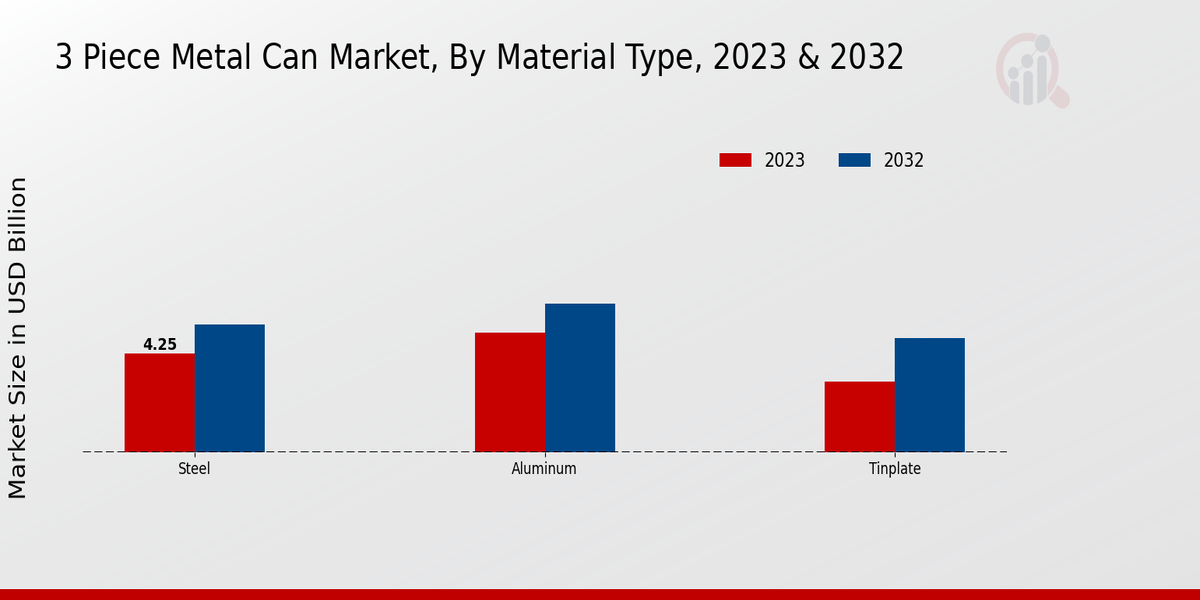 3 Piece Metal Can Market, By Material Type, 2023 & 2032

2023
2032

Market Size in USD Billion

4.25

Steel
Aluminum
Tinplate