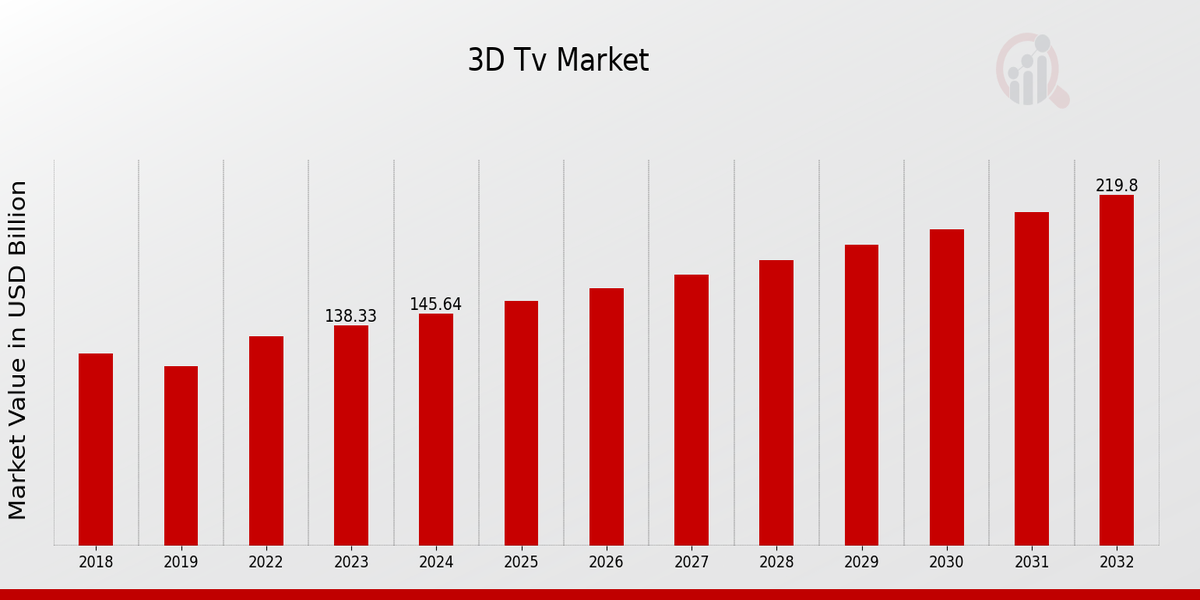 3D Tv Market

Market Value in USD Billion

138.33
145.64
219.8

2018
2019
2022
2023
2024
2025
2026
2027
2028
2029
2030
2031
2032