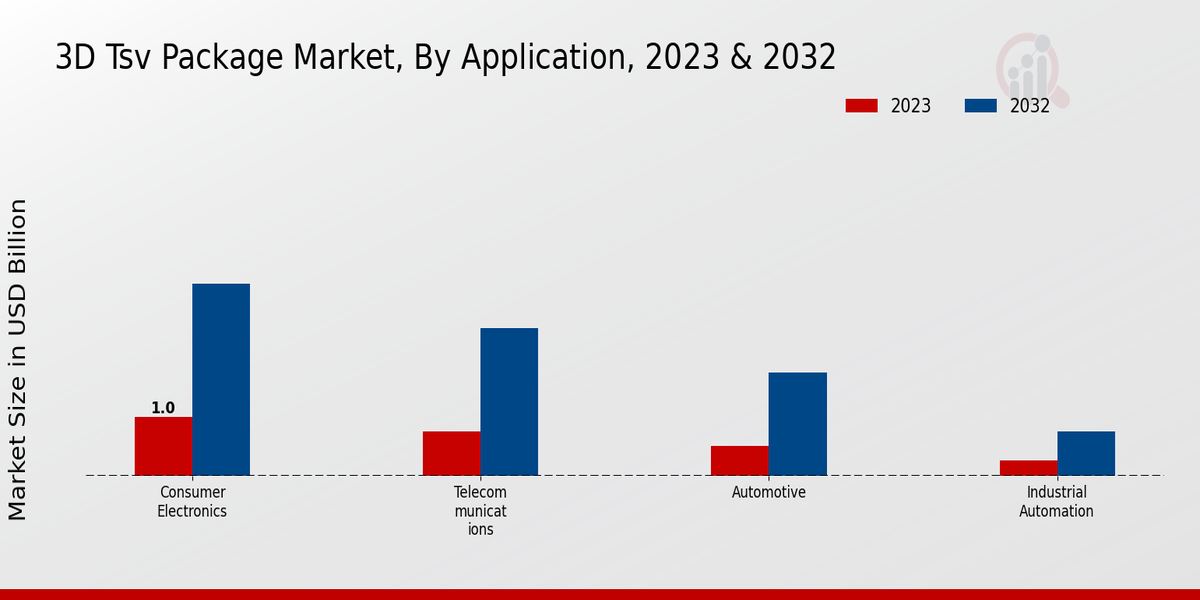 3D Tsv Package Market, By Application, 2023 & 2032

2023
2032

Market Size in USD Billion

1.0

Consumer Electronics

Telecom municat ions

Automotive

Industrial Automation