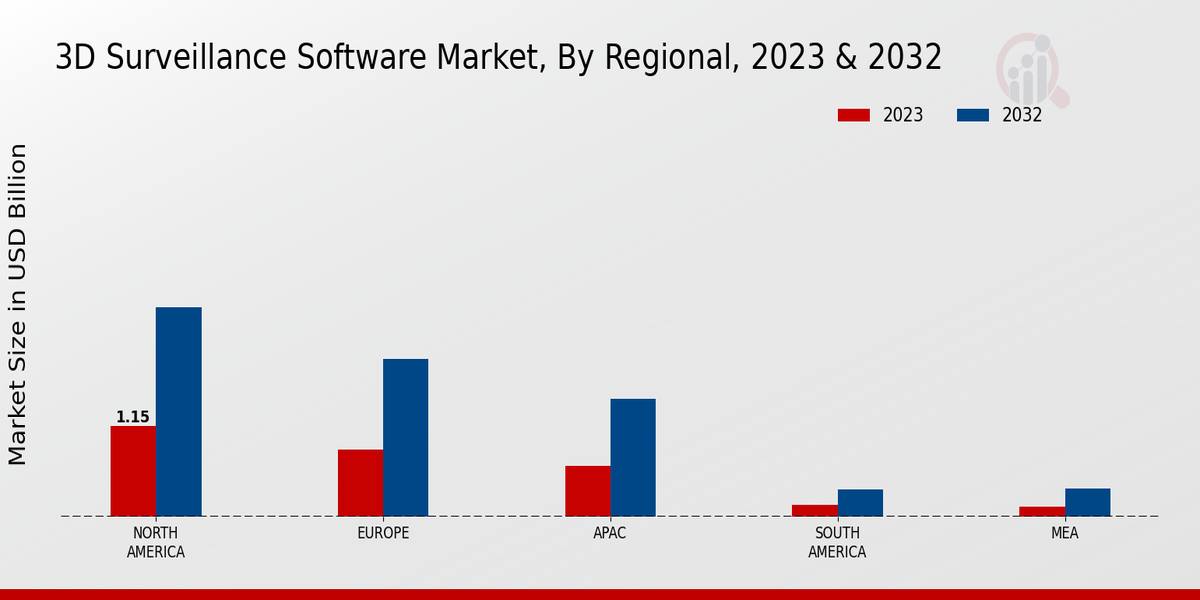 3D Surveillance Software Market, By Regional, 2023 & 2032

2023
2032

Market Size in USD Billion

1.15

NORTH AMERICA
EUROPE
APAC
SOUTH AMERICA
MEA