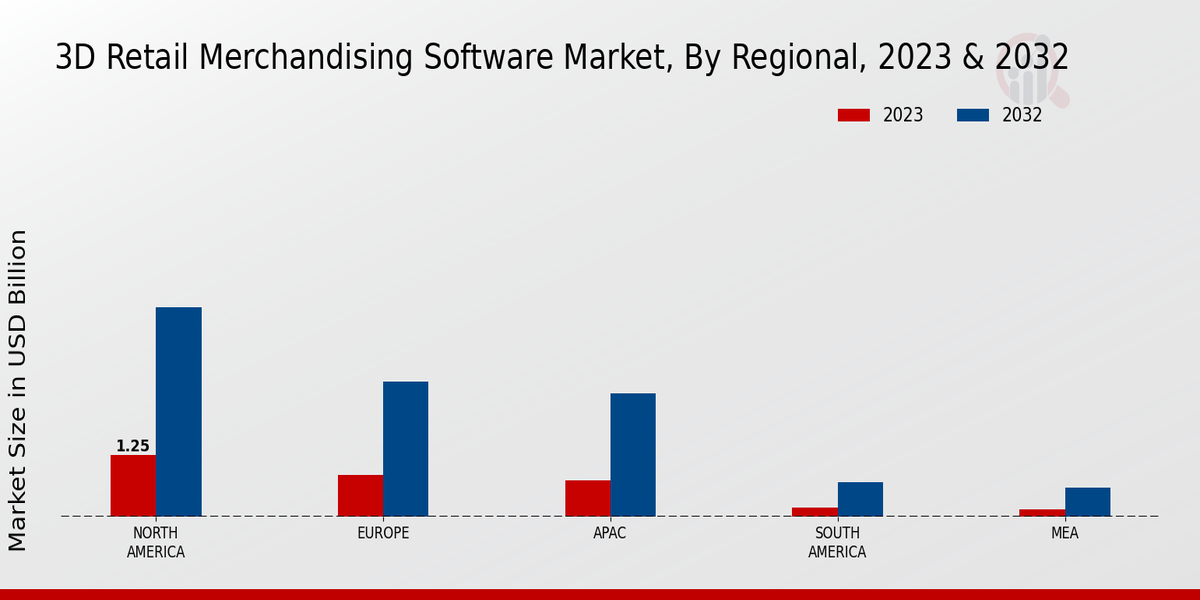 3D Retail Merchandising Software Market, By Regional, 2023 & 2032

2023 2032

Market Size in USD Billion

1.25

NORTH AMERICA

EUROPE

APAC

SOUTH AMERICA

MEA