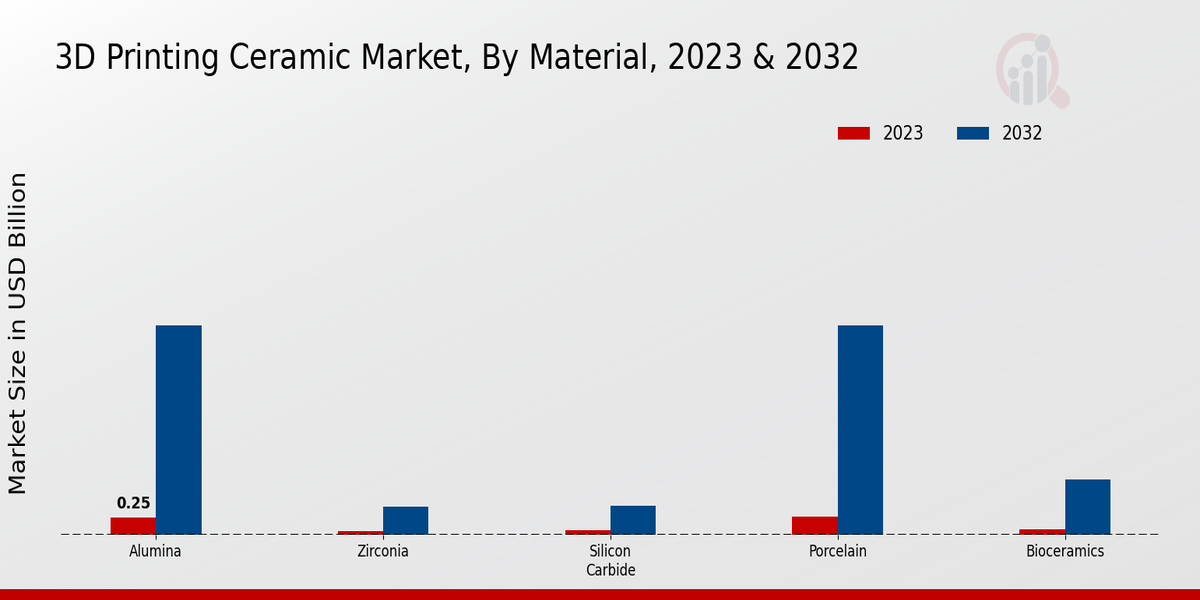 3D Printing Ceramic Market, By Material, 2023 & 2032

2023
2032

Market Size in USD Billion

0.25

Alumina
Zirconia
Silicon Carbide
Porcelain
Bioceramics