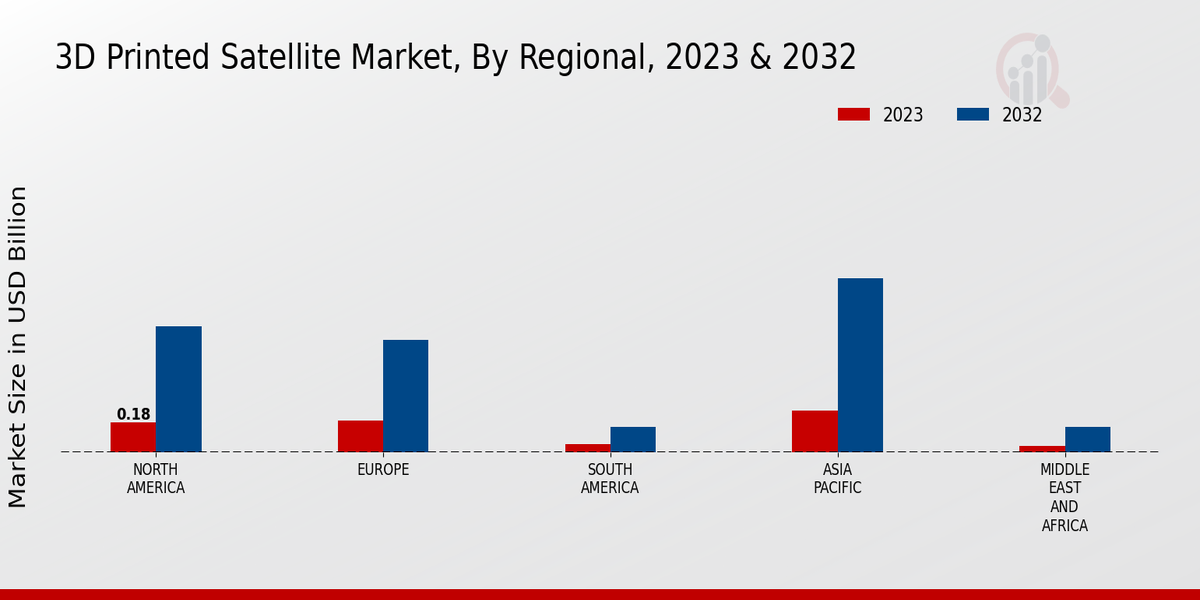 3D Printed Satellite Market, By Regional, 2023 & 2032

2023
2032

Market Size in USD Billion

0.18

NORTH AMERICA
EUROPE
SOUTH AMERICA
ASIA PACIFIC
MIDDLE EAST AND AFRICA