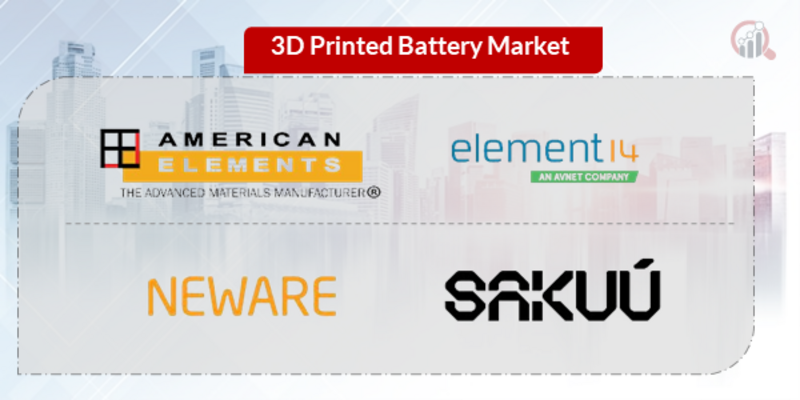 3D Printed Battery Market

AMERICAN ELEMENTS
THE ADVANCED MATERIALS MANUFACTURER®

element14
AN AVNET COMPANY

NEWARE

SAKUÚ