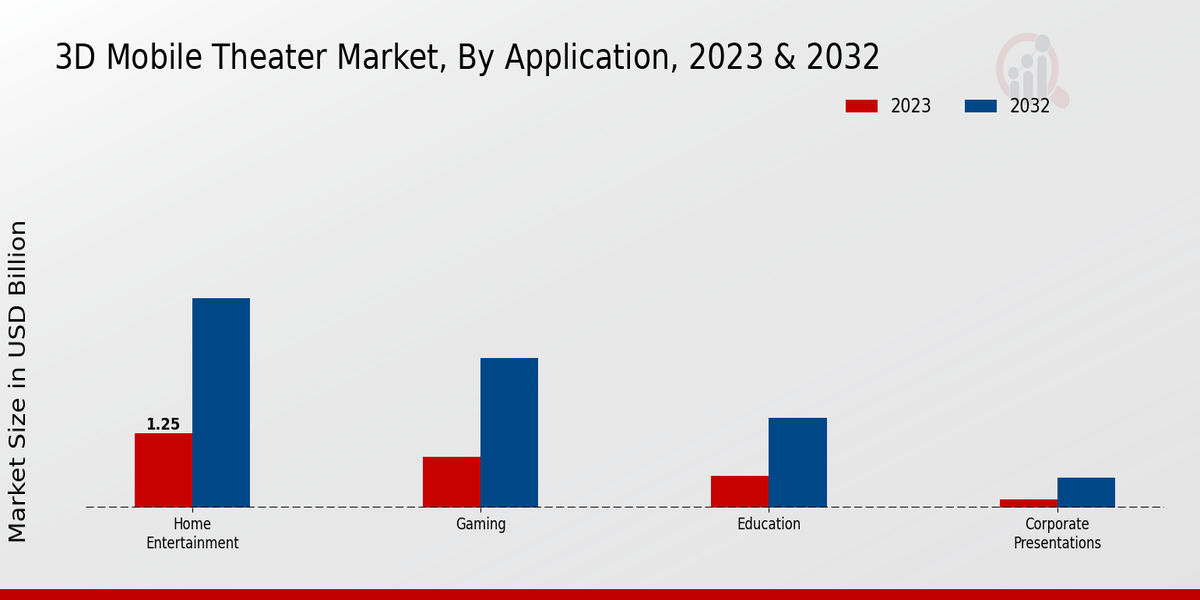 3D Mobile Theater Market, By Application, 2023 & 2032

2023
2032

Market Size in USD Billion

1.25

Home Entertainment
Gaming
Education
Corporate Presentations