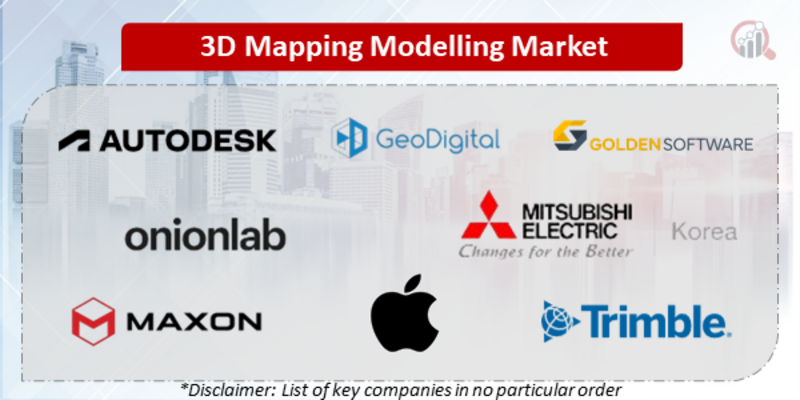 3D Mapping Modelling Market

AUTODESK

GeoDigital

GOLDEN SOFTWARE

onionlab

MITSUBISHI ELECTRIC
Changes for the Better

Korea

MAXON

Trimble.

*Disclaimer: List of key companies in no particular order