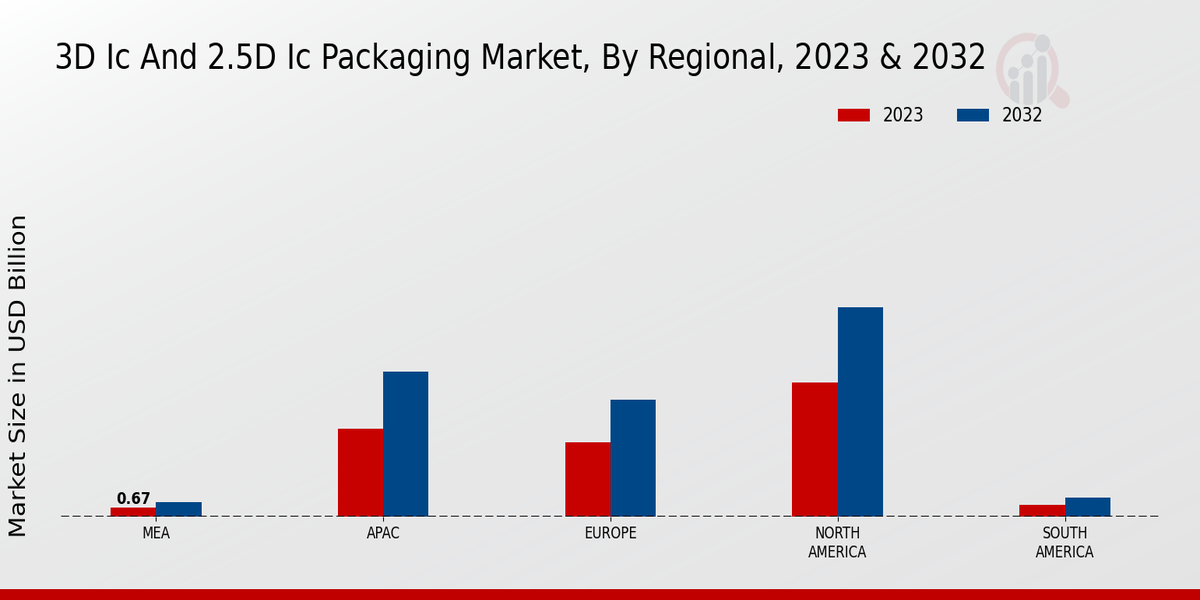 3D Ic And 2.5D Ic Packaging Market, By Regional, 2023 & 2032

2023
2032

Market Size in USD Billion

0.67

MEA
APAC
EUROPE
NORTH AMERICA
SOUTH AMERICA