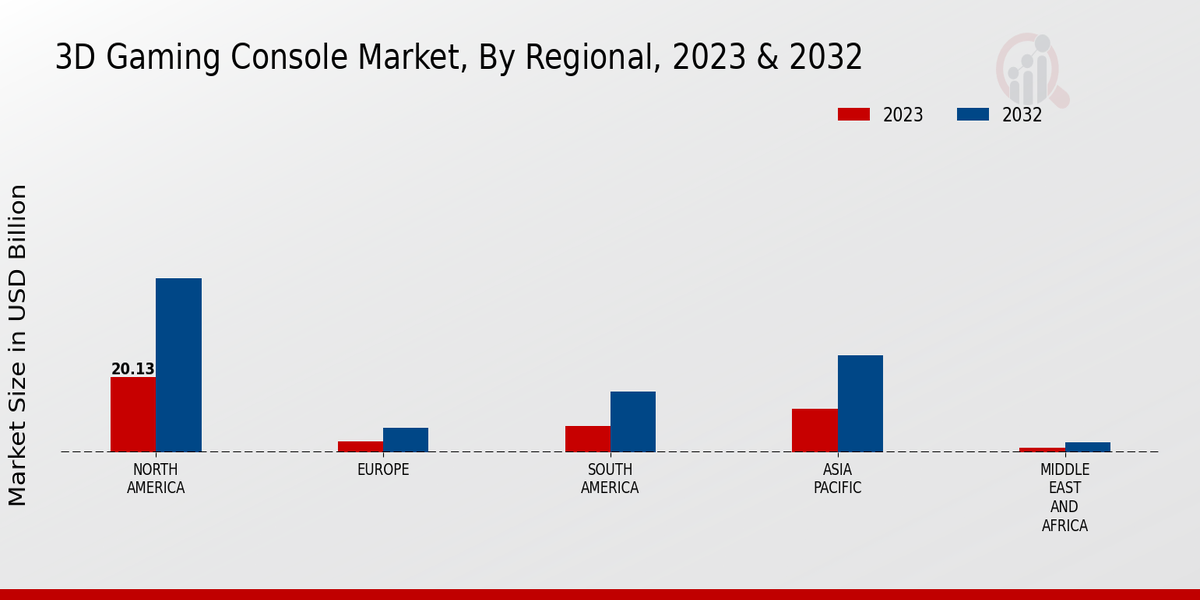 3D Gaming Console Market, By Regional, 2023 & 2032

2023
2032

Market Size in USD Billion

20.13

NORTH AMERICA
EUROPE
SOUTH AMERICA
ASIA PACIFIC
MIDDLE EAST AND AFRICA