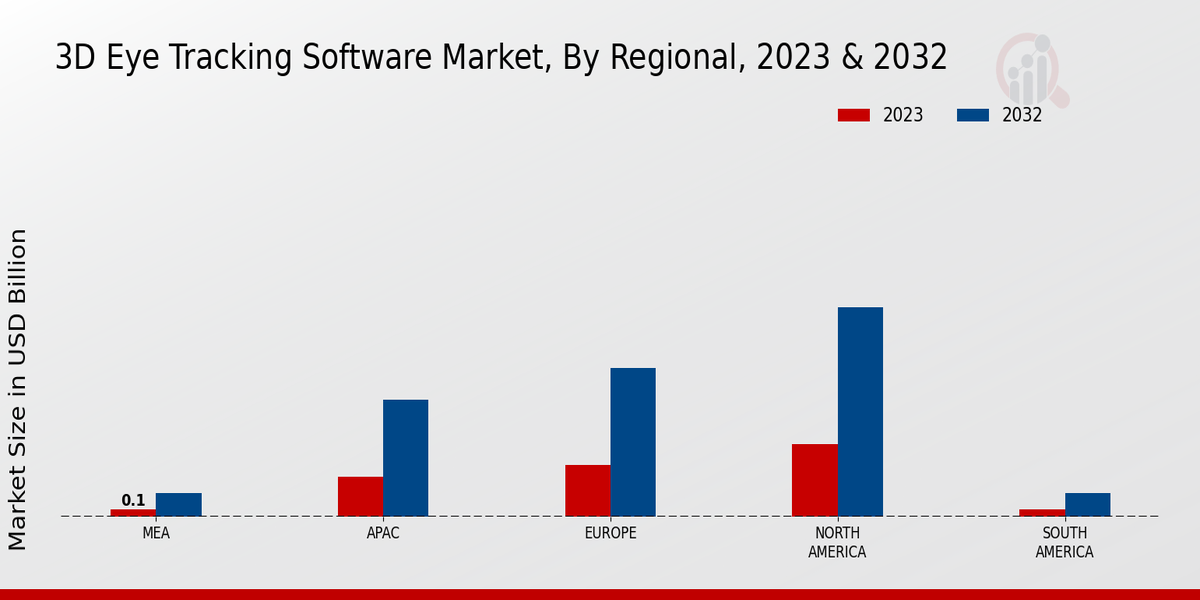 3D Eye Tracking Software Market, By Regional, 2023 & 2032

2023 2032

Market Size in USD Billion

0.1

MEA

APAC

EUROPE

NORTH AMERICA

SOUTH AMERICA