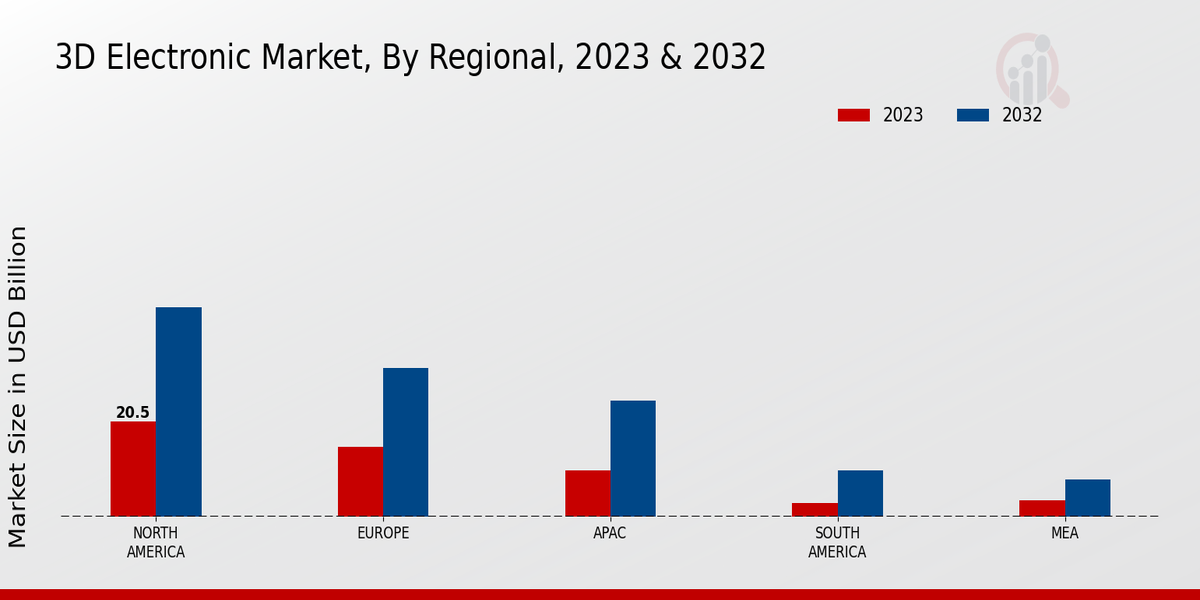 3D Electronic Market, By Regional, 2023 & 2032

2023
2032

Market Size in USD Billion

20.5

NORTH AMERICA
EUROPE
APAC
SOUTH AMERICA
MEA