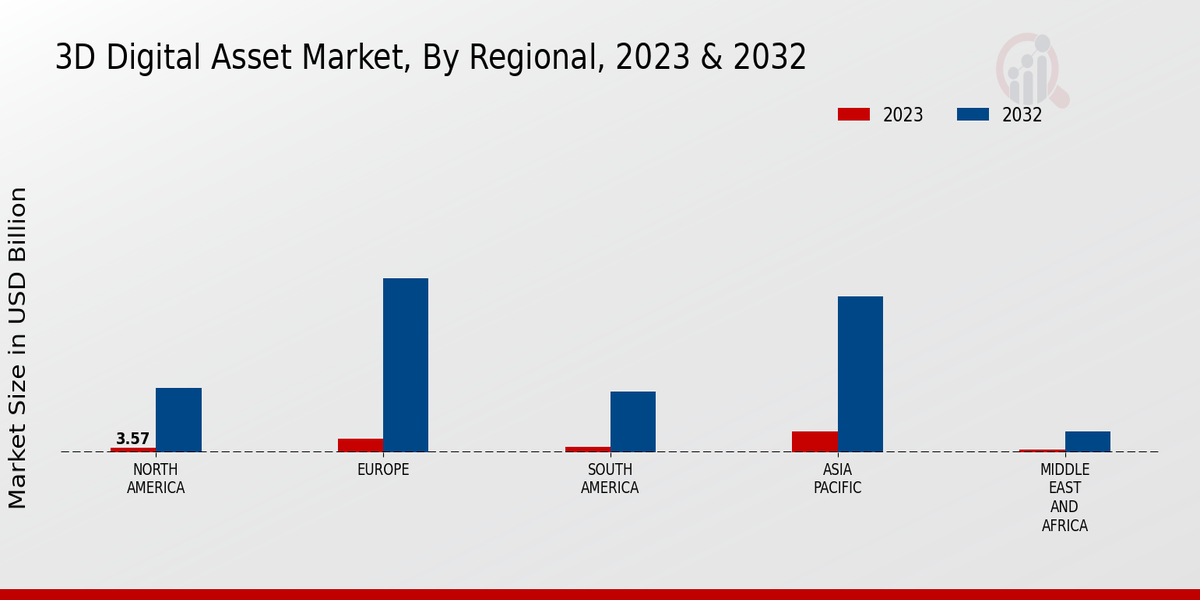 3D Digital Asset Market, By Regional, 2023 & 2032

2023
2032

Market Size in USD Billion

3.57

NORTH AMERICA
EUROPE
SOUTH AMERICA
ASIA PACIFIC
MIDDLE EAST AND AFRICA