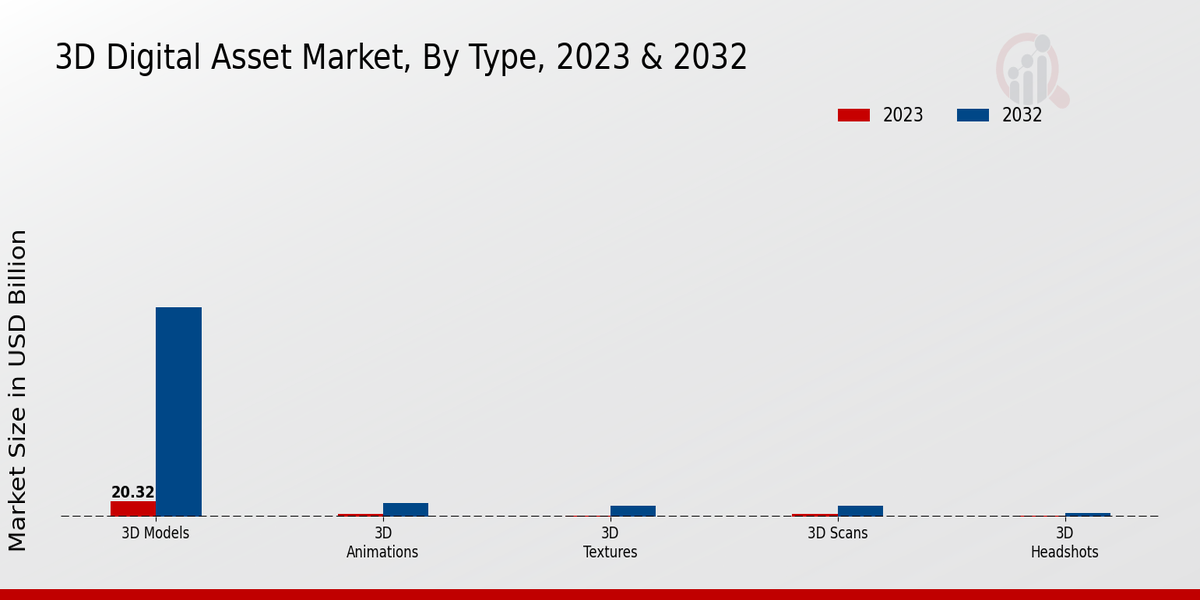 3D Digital Asset Market, By Type, 2023 & 2032

2023 2032

Market Size in USD Billion

20.32

3D Models

3D Animations

3D Textures

3D Scans

3D Headshots