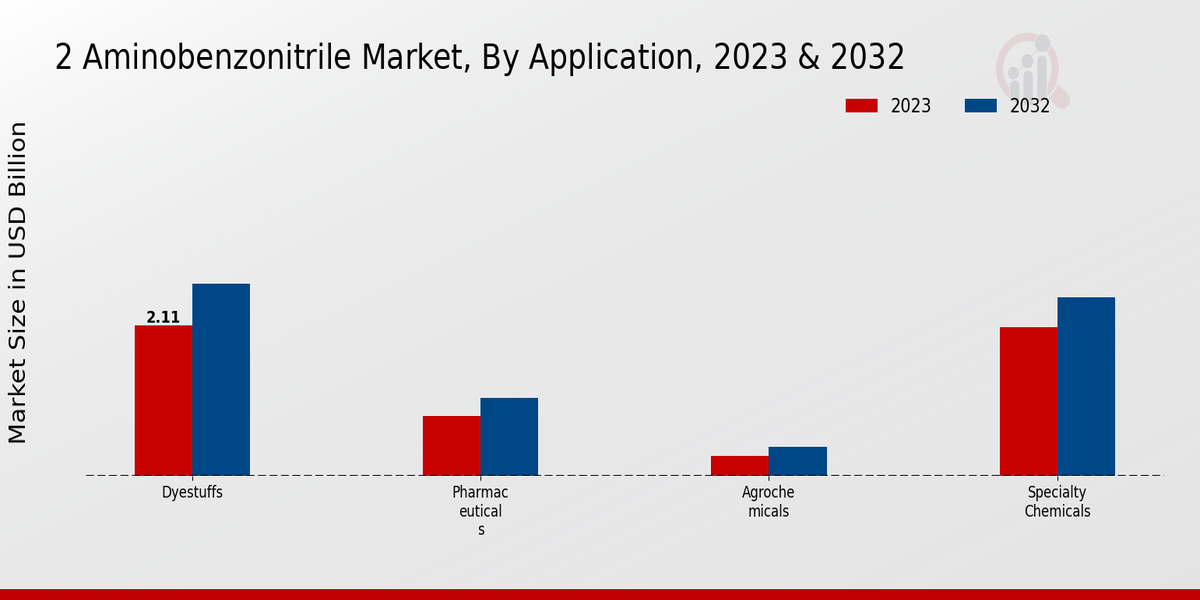 2 Aminobenzonitrile Market, By Application, 2023 & 2032

2023
2032

Market Size in USD Billion

2.11

Dyestuffs

Pharmac
eutical
s

Agroche
micals

Specialty
Chemicals