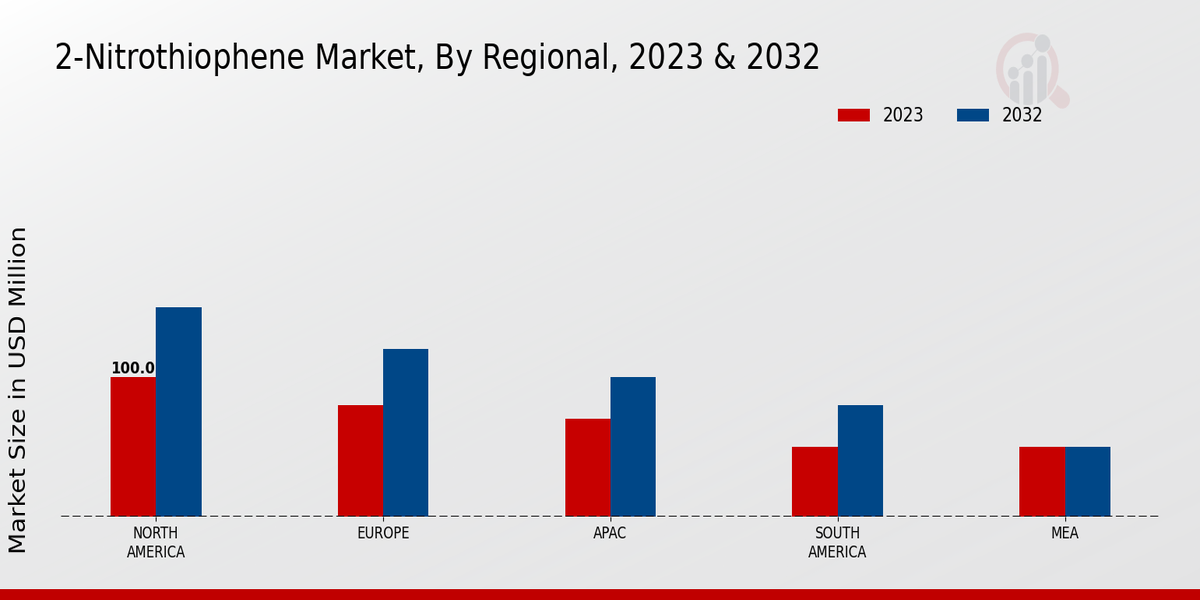 2-Nitrothiophene Market, By Regional, 2023 & 2032

2023
2032

Market Size in USD Million

100.0

NORTH AMERICA
EUROPE
APAC
SOUTH AMERICA
MEA