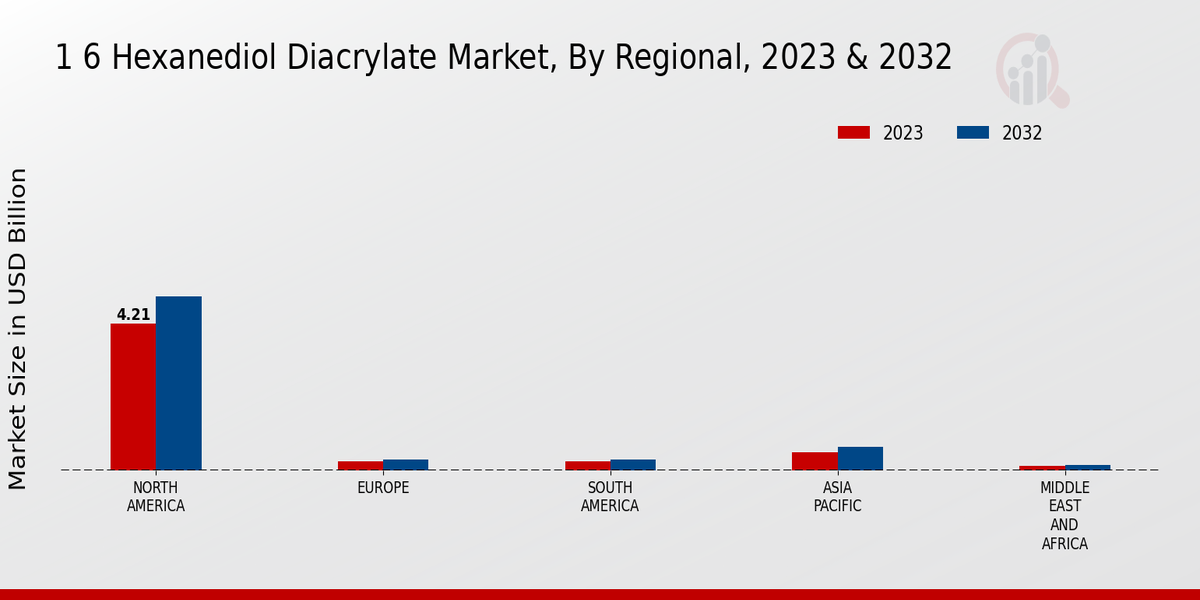 1 6 Hexanediol Diacrylate Market, By Regional, 2023 & 2032

2023
2032

Market Size in USD Billion

4.21

NORTH AMERICA
EUROPE
SOUTH AMERICA
ASIA PACIFIC
MIDDLE EAST AND AFRICA