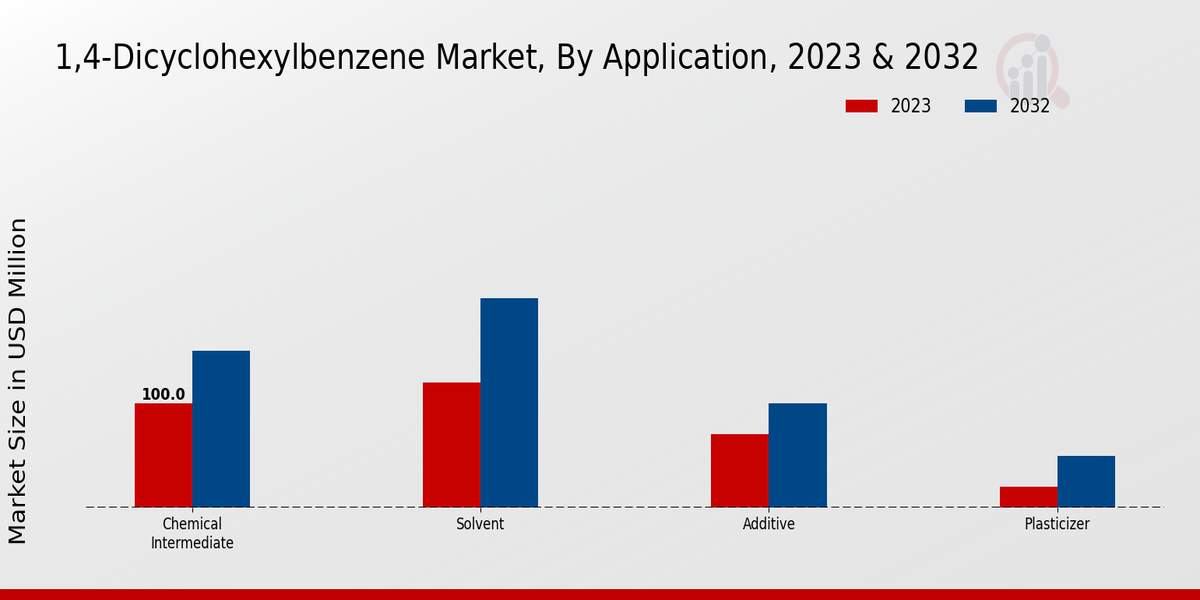 1,4-Dicyclohexylbenzene Market, By Application, 2023 & 2032

2023 2032

Market Size in USD Million

100.0

Chemical Intermediate

Solvent

Additive

Plasticizer