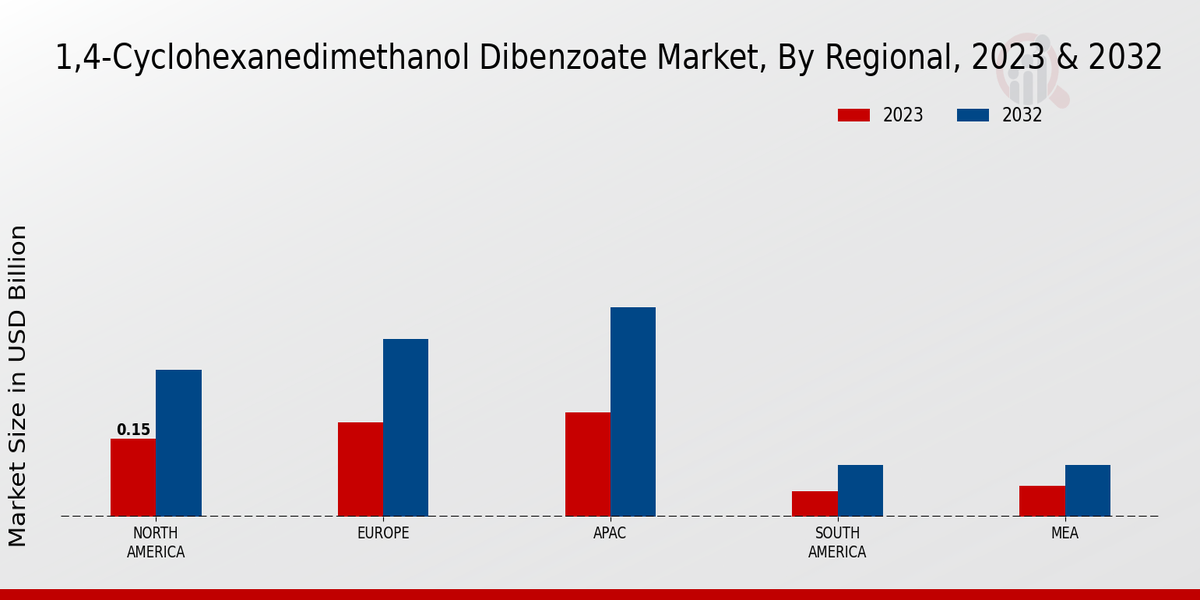 1,4-Cyclohexanedimethanol Dibenzoate Market, By Regional, 2023 & 2032

2023
2032

Market Size in USD Billion

0.15

NORTH AMERICA
EUROPE
APAC
SOUTH AMERICA
MEA