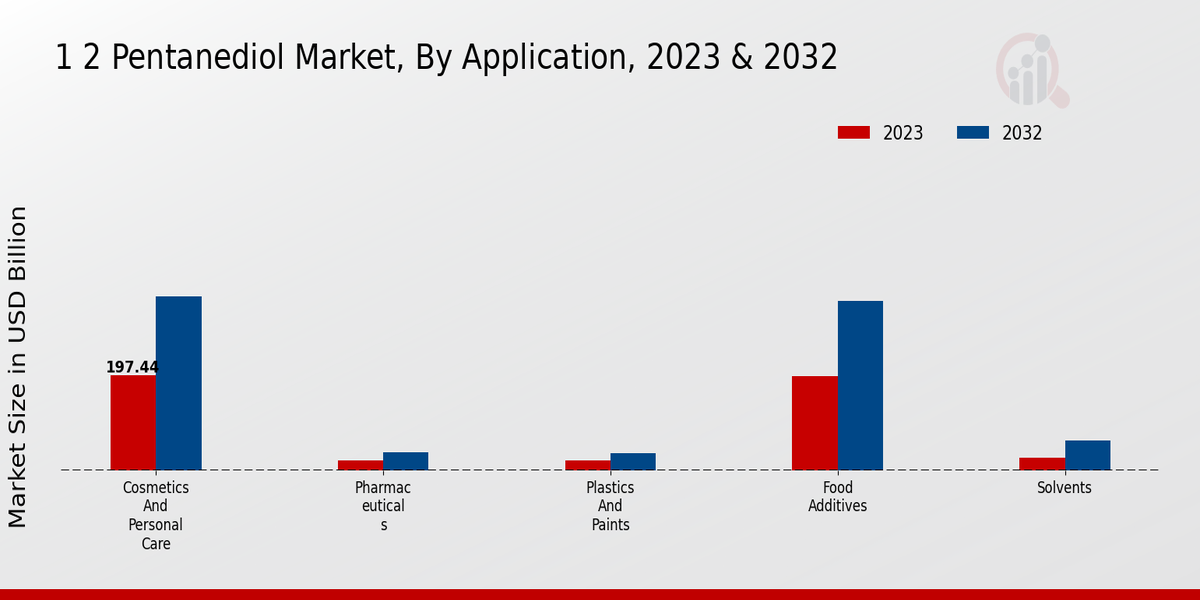 1 2 Pentanediol Market, By Application, 2023 & 2032

2023 2032

Market Size in USD Billion

197.44

Cosmetics And Personal Care

Pharmac eutical s

Plastics And Paints

Food Additives

Solvents