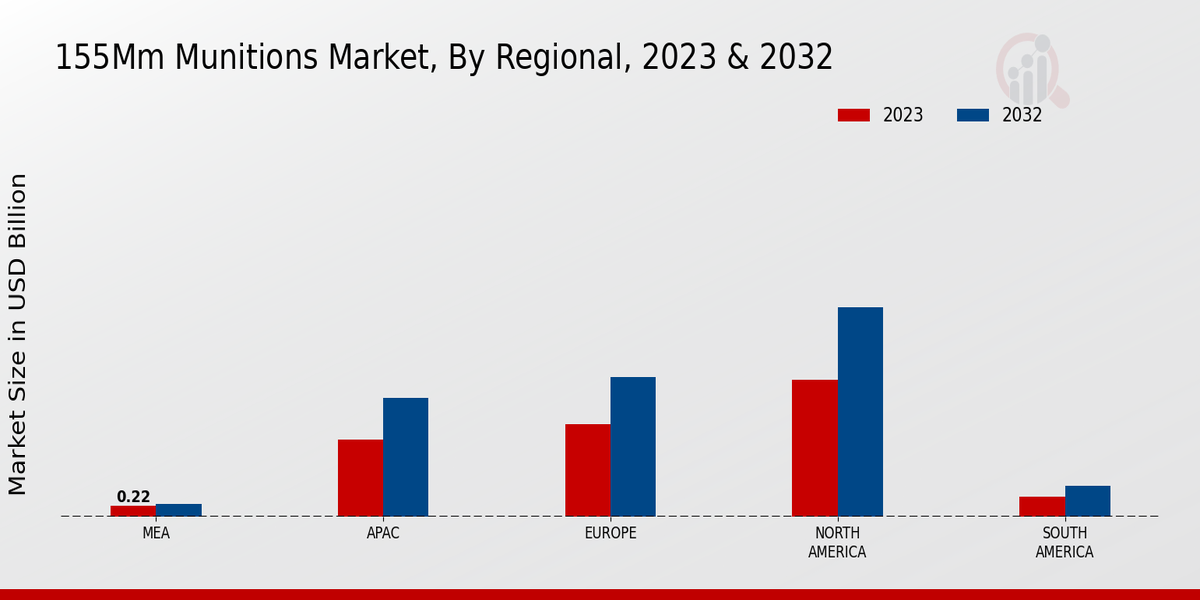 155Mm Munitions Market, By Regional, 2023 & 2032

2023 2032

Market Size in USD Billion

0.22

MEA

APAC

EUROPE

NORTH AMERICA

SOUTH AMERICA