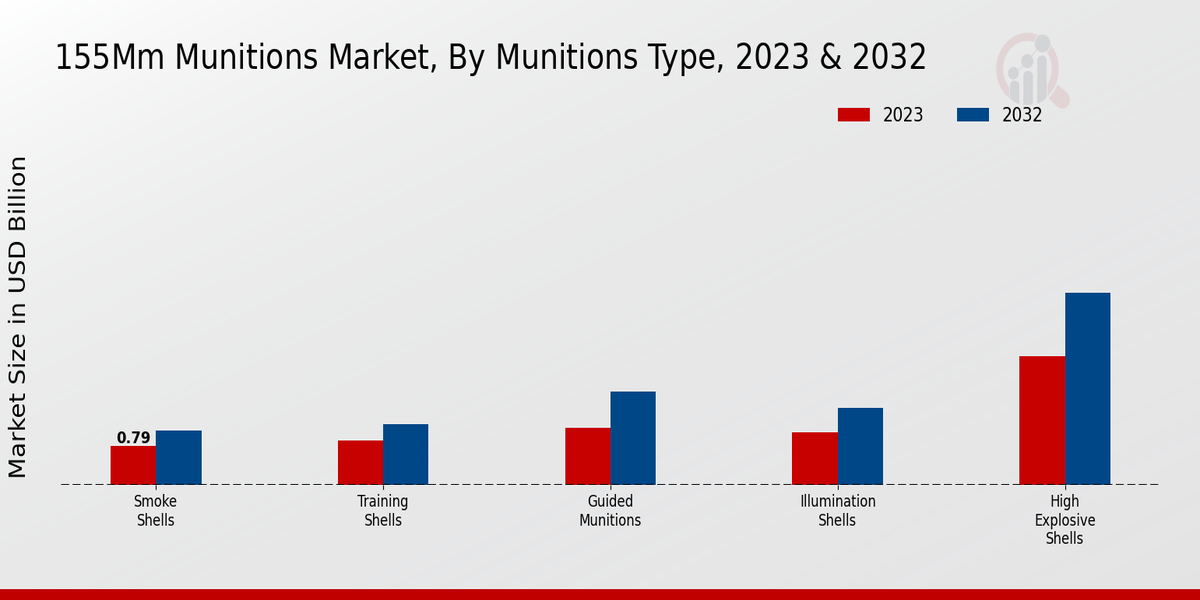 155Mm Munitions Market, By Munitions Type, 2023 & 2032

2023
2032

Market Size in USD Billion

0.79

Smoke Shells

Training Shells

Guided Munitions

Illumination Shells

High Explosive Shells