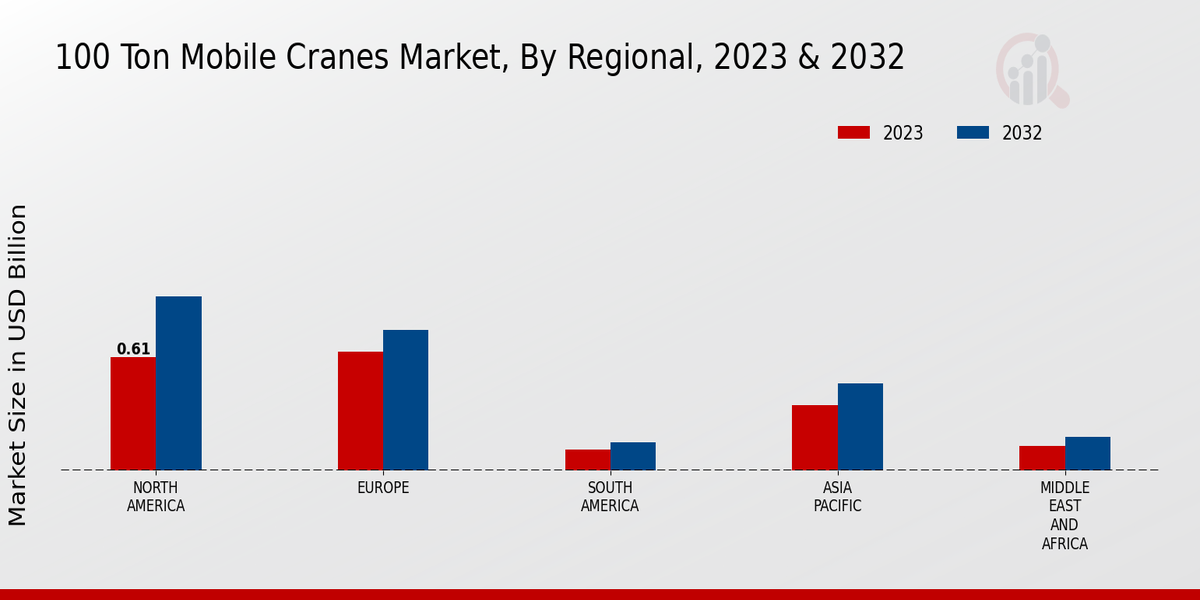 100 Ton Mobile Cranes Market, By Regional, 2023 & 2032

2023 2032

Market Size in USD Billion

0.61

NORTH AMERICA

EUROPE

SOUTH AMERICA

ASIA PACIFIC

MIDDLE EAST AND AFRICA