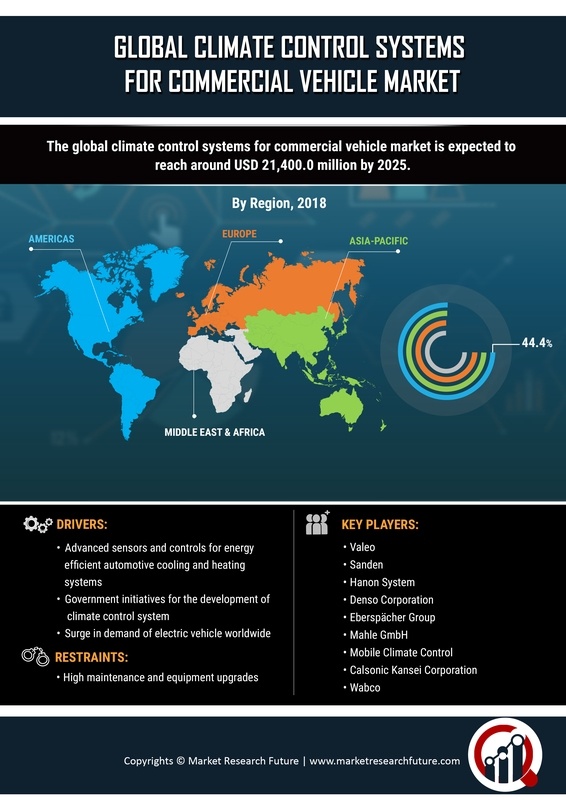 GLOBAL CLIMATE CONTROL SYSTEMS FOR COMMERCIAL VEHICLE MARKET

The global climate control systems for commercial vehicle market is expected to reach around USD 21,400.0 million by 2025.

By Region, 2018

AMERICAS

EUROPE

ASIA-PACIFIC

MIDDLE EAST & AFRICA

44.4%

DRIVERS:

• Advanced sensors and controls for energy efficient automotive cooling and heating systems
• Government initiatives for the development of climate control system
• Surge in demand of electric vehicle worldwide

RESTRAINTS:

• High maintenance and equipment upgrades

KEY PLAYERS:

• Valeo
• Sanden
• Hanon System
• Denso Corporation
• Eberspächer Group
• Mahle GmbH
• Mobile Climate Control
• Calsonic Kansei Corporation
• Wabco

Copyrights © Market Research Future | www.marketresearchfuture.com