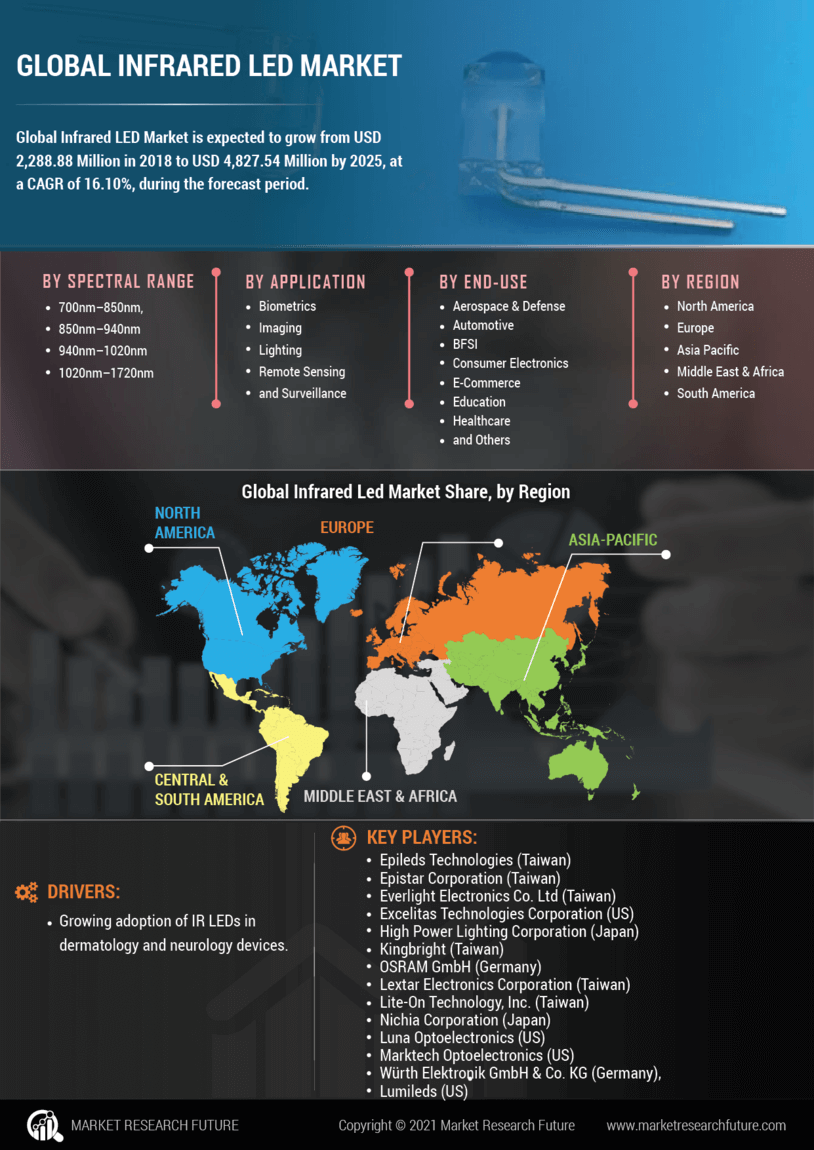 GLOBAL INFRARED LED MARKET

Global Infrared LED Market is expected to grow from USD 2,288.88 Million in 2018 to USD 4,827.54 Million by 2025, at a CAGR of 16.10%, during the forecast period.

BY SPECTRAL RANGE
- 700nm–850nm,
- 850nm–940nm
- 940nm–1020nm
- 1020nm–1720nm

BY APPLICATION
- Biometrics
- Imaging
- Lighting
- Remote Sensing
- and Surveillance

BY END-USE
- Aerospace & Defense
- Automotive
- BFSI
- Consumer Electronics
- E-Commerce
- Education
- Healthcare
- and Others

BY REGION
- North America
- Europe
- Asia Pacific
- Middle East & Africa
- South America

Global Infrared Led Market Share, by Region

NORTH AMERICA
EUROPE
ASIA-PACIFIC
CENTRAL & SOUTH AMERICA
MIDDLE EAST & AFRICA

DRIVERS:
- Growing adoption of IR LEDs in dermatology and neurology devices.

KEY PLAYERS:
- Epileds Technologies (Taiwan)
- Epistar Corporation (Taiwan)
- Everlight Electronics Co. Ltd (Taiwan)
- Excelitas Technologies Corporation (US)
- High Power Lighting Corporation (Japan)
- Kingbright (Taiwan)
- OSRAM GmbH (Germany)
- Lextar Electronics Corporation (Taiwan)
- Lite-On Technology, Inc. (Taiwan)
- Nichia Corporation (Japan)
- Luna Optoelectronics (US)
- Marktech Optoelectronics (US)
- Würth Elektronik GmbH & Co. KG (Germany),
- Lumileds (US)

MARKET RESEARCH FUTURE
Copyright © 2021 Market Research Future
www.marketresearchfuture.com