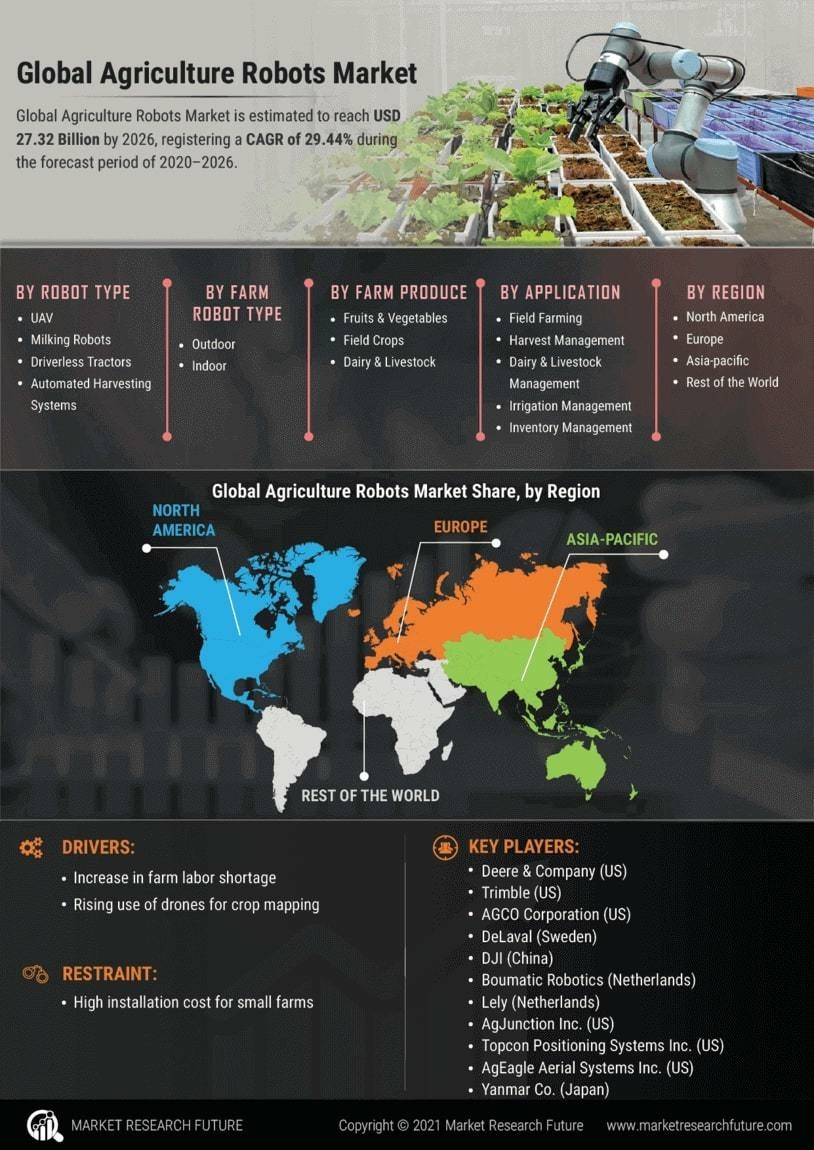 Global Agriculture Robots Market

Global Agriculture Robots Market is estimated to reach USD 27.32 Billion by 2026, registering a CAGR of 29.44% during the forecast period of 2020–2026.

BY ROBOT TYPE
• UAV
• Milking Robots
• Driverless Tractors
• Automated Harvesting Systems

BY FARM ROBOT TYPE
• Outdoor
• Indoor

BY FARM PRODUCE
• Fruits & Vegetables
• Field Crops
• Dairy & Livestock

BY APPLICATION
• Field Farming
• Harvest Management
• Dairy & Livestock Management
• Irrigation Management
• Inventory Management

BY REGION
• North America
• Europe
• Asia-pacific
• Rest of the World

Global Agriculture Robots Market Share, by Region

NORTH AMERICA
EUROPE
ASIA-PACIFIC
REST OF THE WORLD

DRIVERS:
• Increase in farm labor shortage
• Rising use of drones for crop mapping

RESTRAINT:
• High installation cost for small farms

KEY PLAYERS:
• Deere & Company (US)
• Trimble (US)
• AGCO Corporation (US)
• DeLaval (Sweden)
• DJI (China)
• Boumatic Robotics (Netherlands)
• Lely (Netherlands)
• AgJunction Inc. (US)
• Topcon Positioning Systems Inc. (US)
• AgEagle Aerial Systems Inc. (US)
• Yanmar Co. (Japan)

MARKET RESEARCH FUTURE
Copyright © 2021 Market Research Future
www.marketresearchfuture.com