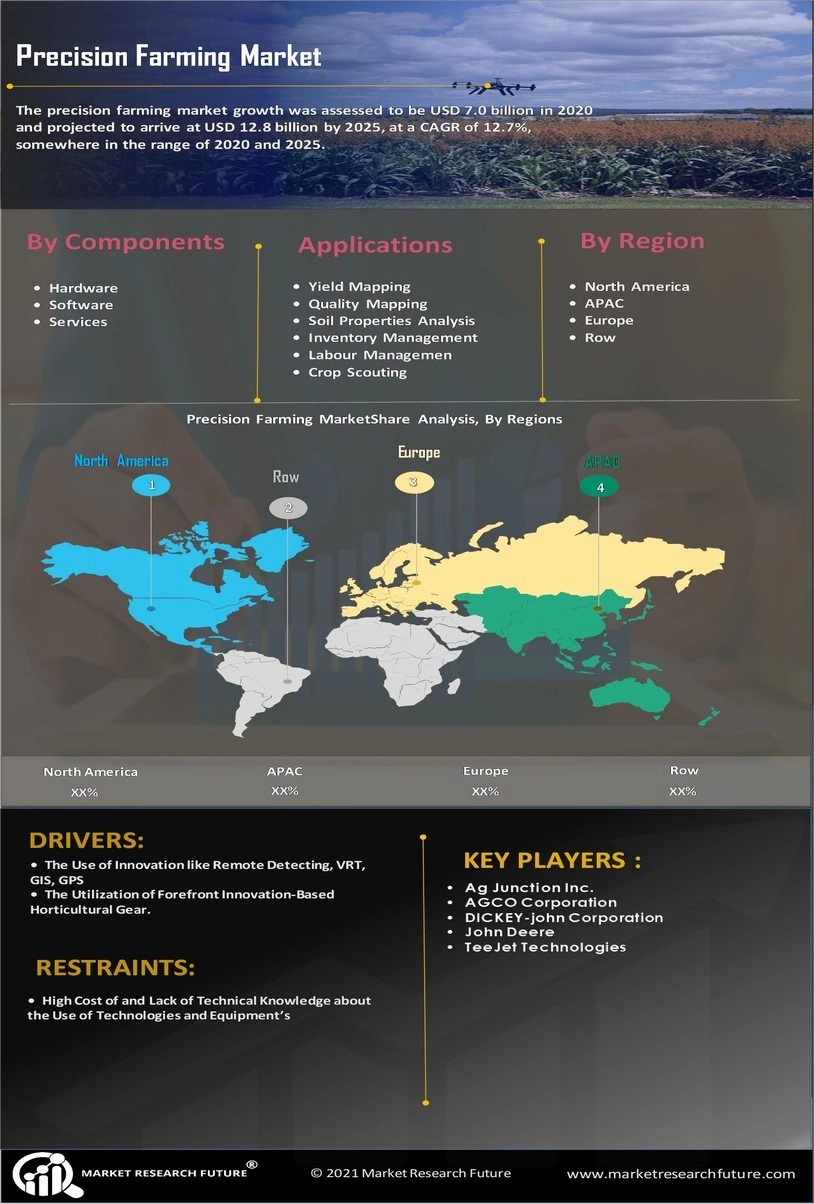 Precision Farming Market

The precision farming market growth was assessed to be USD 7.0 billion in 2020 and projected to arrive at USD 12.8 billion by 2025, at a CAGR of 12.7%, somewhere in the range of 2020 and 2025.

By Components

- Hardware
- Software
- Services

Applications

- Yield Mapping
- Quality Mapping
- Soil Properties Analysis
- Inventory Management
- Labour Managemen
- Crop Scouting

By Region

- North America
- APAC
- Europe
- Row

Precision Farming MarketShare Analysis, By Regions

North America 1
Row 2
Europe 3
APAC 4

| North America | APAC | Europe | Row |
|---|---|---|---|
| XX% | XX% | XX% | XX% |

DRIVERS:

- The Use of Innovation like Remote Detecting, VRT, GIS, GPS
- The Utilization of Forefront Innovation-Based Horticultural Gear.

RESTRAINTS:

- High Cost of and Lack of Technical Knowledge about the Use of Technologies and Equipment's

KEY PLAYERS :

- Ag Junction Inc.
- AGCO Corporation
- DICKEY-john Corporation
- John Deere
- TeeJet Technologies

MARKET RESEARCH FUTURE®
© 2021 Market Research Future
www.marketresearchfuture.com