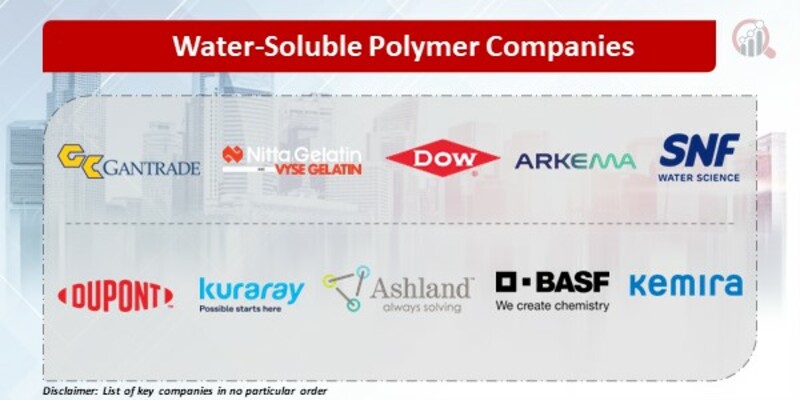 Water-Soluble Polymer Companies

GC GANTRADE

Nitta Gelatin VYSE GELATIN

DOW

ARKEMA

SNF WATER SCIENCE

DUPONT

kuraray Possible starts here

Ashland always solving

BASF We create chemistry

kemira

Disclaimer: List of key companies in no particular order