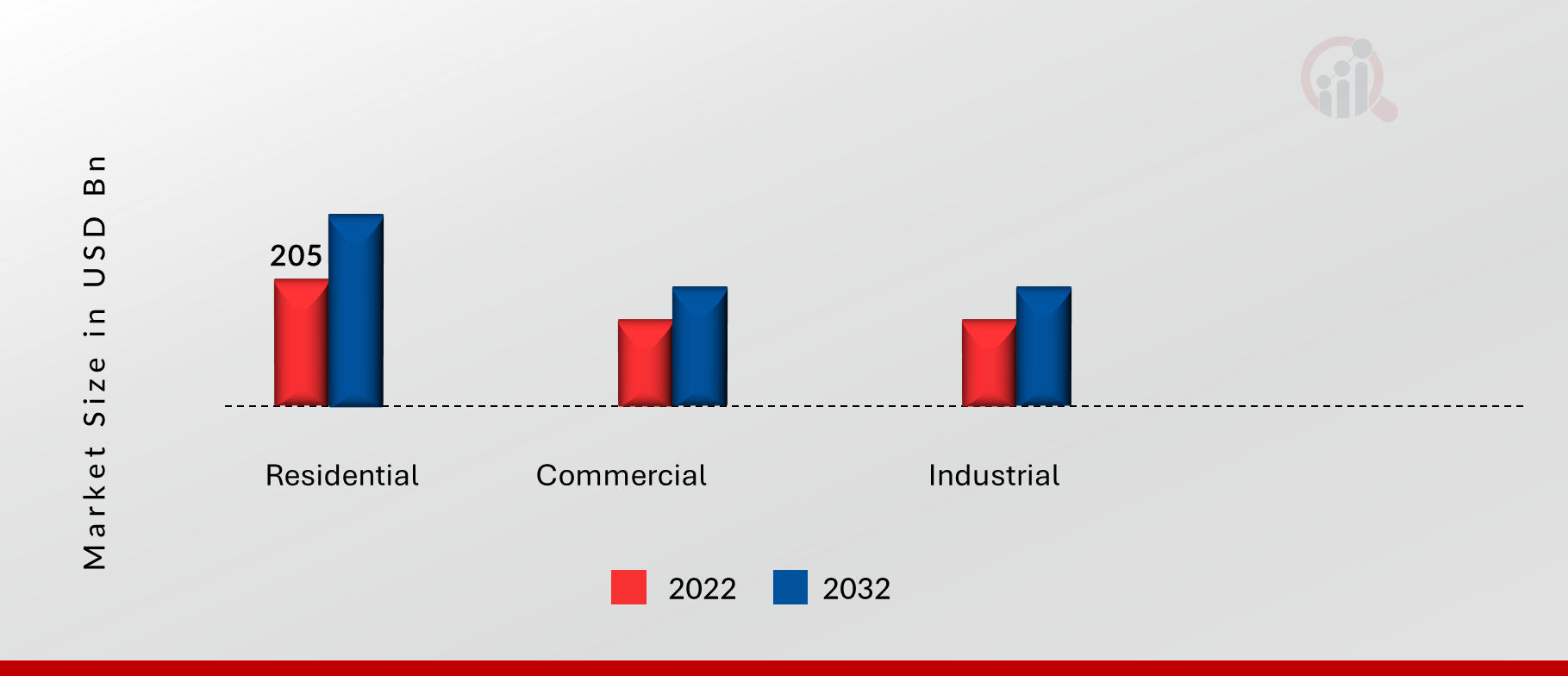 Market Size in USD Bn

205

Residential

Commercial

Industrial

2022

2032